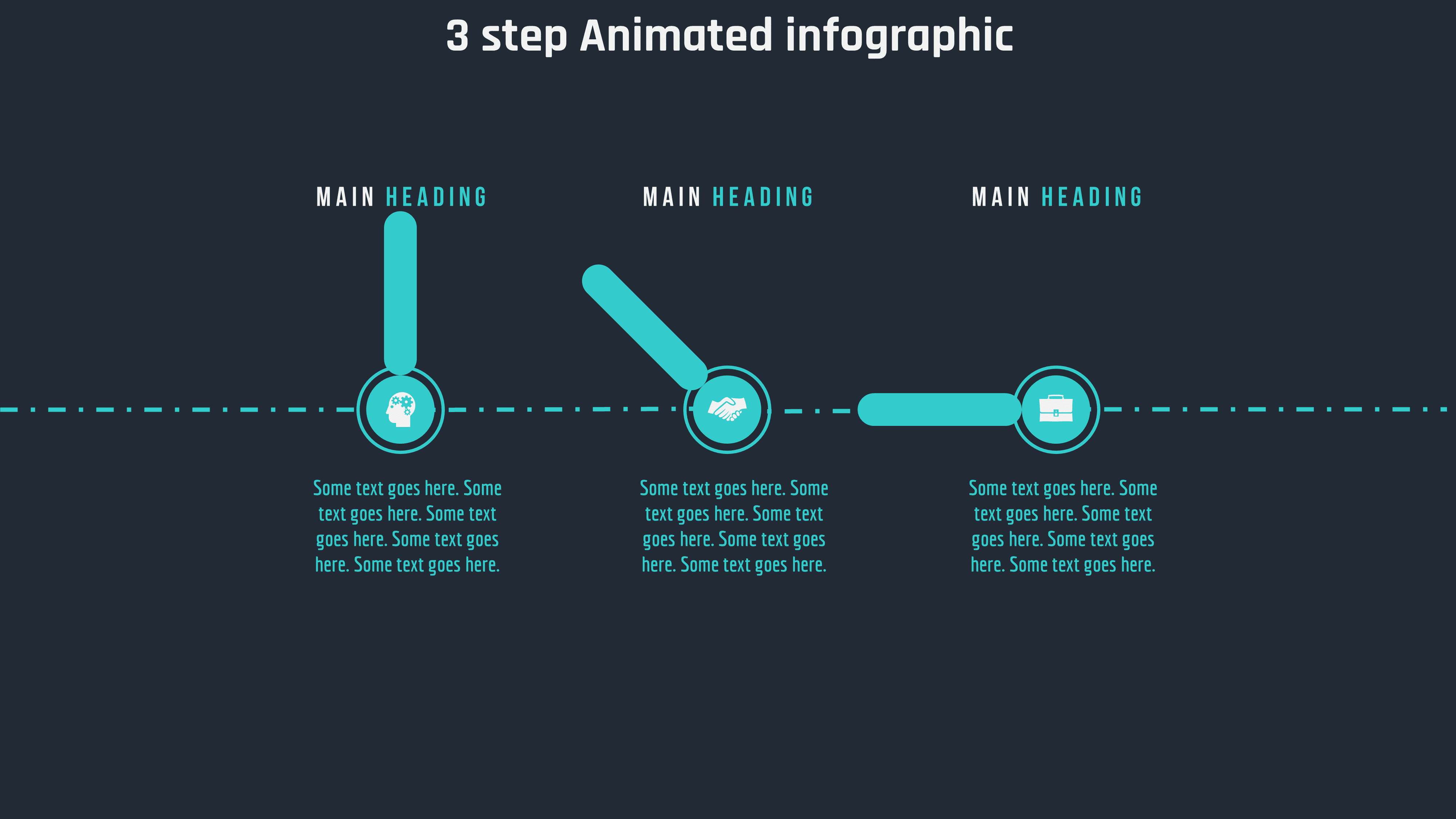 3 step Animated infographic

MAIN HEADING

Some text goes here. Some text goes here. Some text goes here. Some text goes here. Some text goes here.

MAIN HEADING

Some text goes here. Some text goes here. Some text goes here. Some text goes here. Some text goes here.

MAIN HEADING

Some text goes here. Some text goes here. Some text goes here. Some text goes here. Some text goes here.