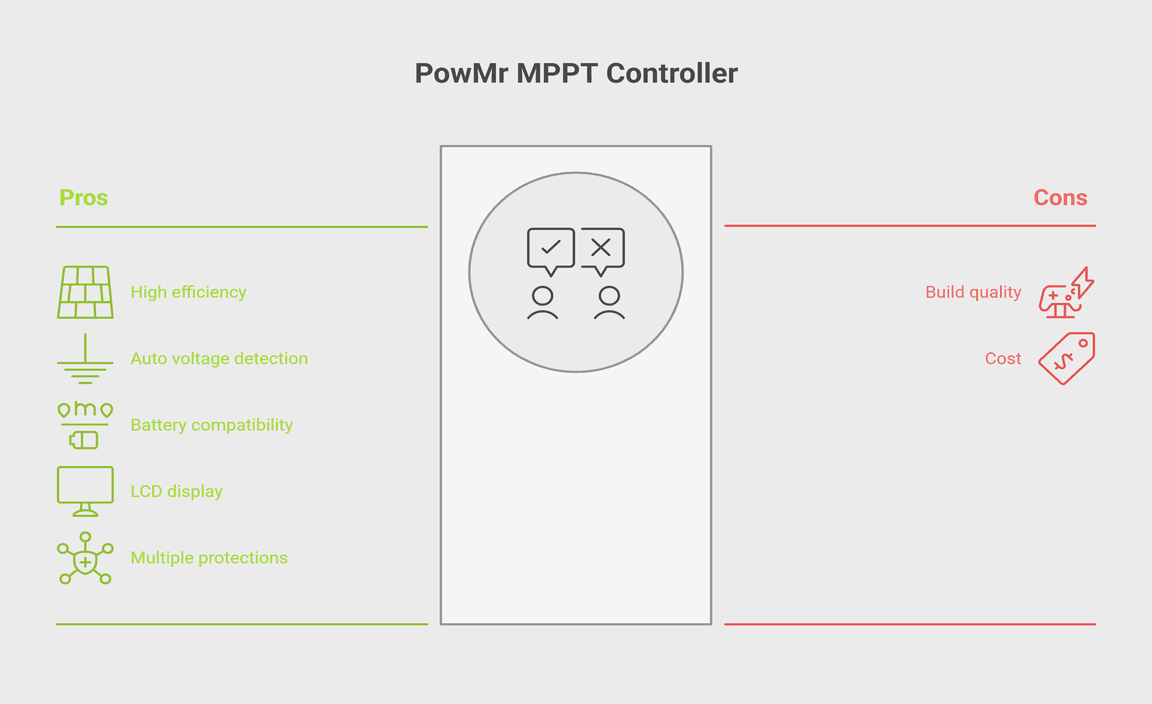 PowMr MPPT Controller

Pros

High efficiency

Auto voltage detection

Battery compatibility

LCD display

Multiple protections

Cons

Build quality

Cost