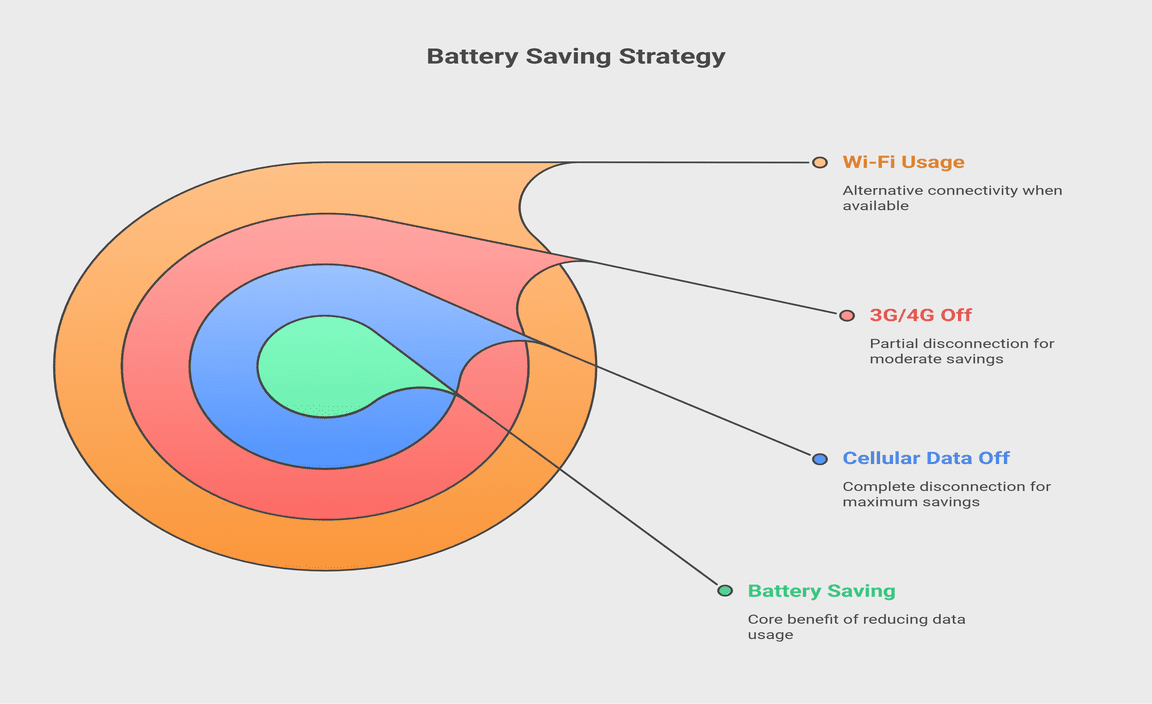 Battery Saving Strategy

Wi-Fi Usage

Alternative connectivity when available

3G/4G Off

Partial disconnection for moderate savings

Cellular Data Off

Complete disconnection for maximum savings

Battery Saving

Core benefit of reducing data usage