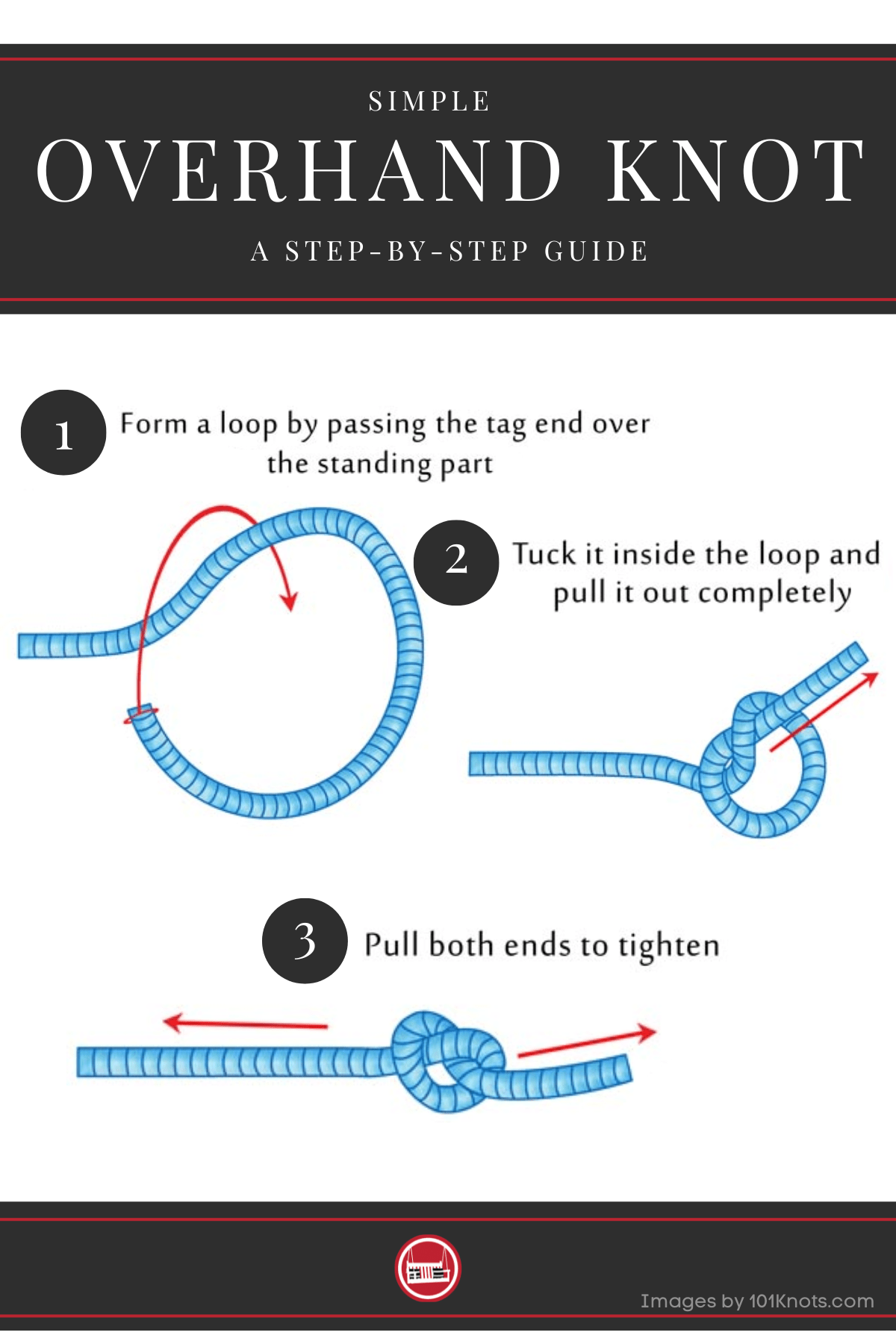 SIMPLE

OVERHAND KNOT

A STEP-BY-STEP GUIDE

1 Form a loop by passing the tag end over the standing part

2 Tuck it inside the loop and pull it out completely

3 Pull both ends to tighten

Images by 101Knots.com