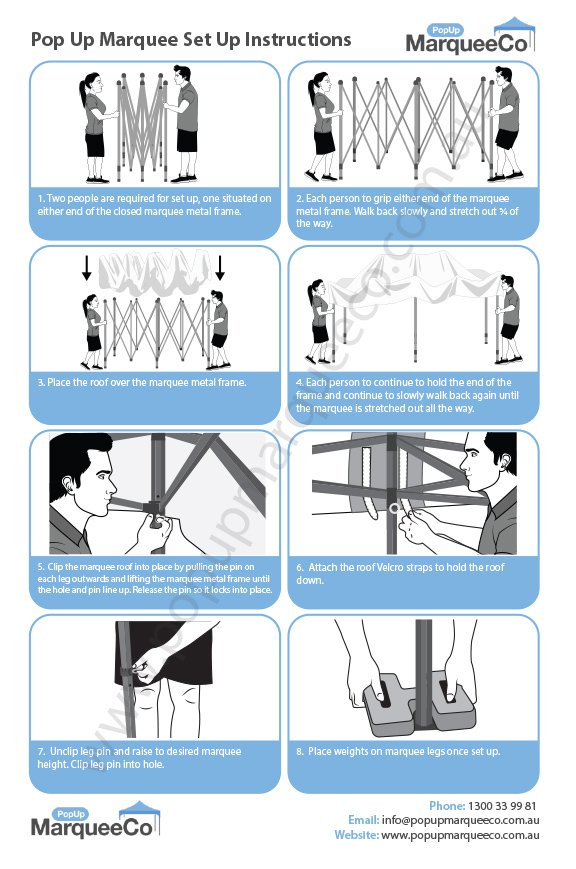 Pop Up Marquee Set Up Instructions

PopUp MarqueeCo

1. Two people are required for set up, one situated on either end of the closed marquee metal frame.

2. Each person to grip either end of the marquee metal frame. Walk back slowly and stretch out ¾ of the way.

3. Place the roof over the marquee metal frame.

4. Each person to continue to hold the end of the frame and continue to slowly walk back again until the marquee is stretched out all the way.

5. Clip the marquee roof into place by pulling the pin on each leg outwards and lifting the marquee metal frame until the hole and pin line up. Release the pin so it locks into place.

6. Attach the roof Velcro straps to hold the roof down.

7. Unclip leg pin and raise to desired marquee height. Clip leg pin into hole.

8. Place weights on marquee legs once set up.

www.popupmarqueeco.com.au

PopUp MarqueeCo

Phone: 1300 33 99 81
Email: info@popupmarqueeco.com.au
Website: www.popupmarqueeco.com.au