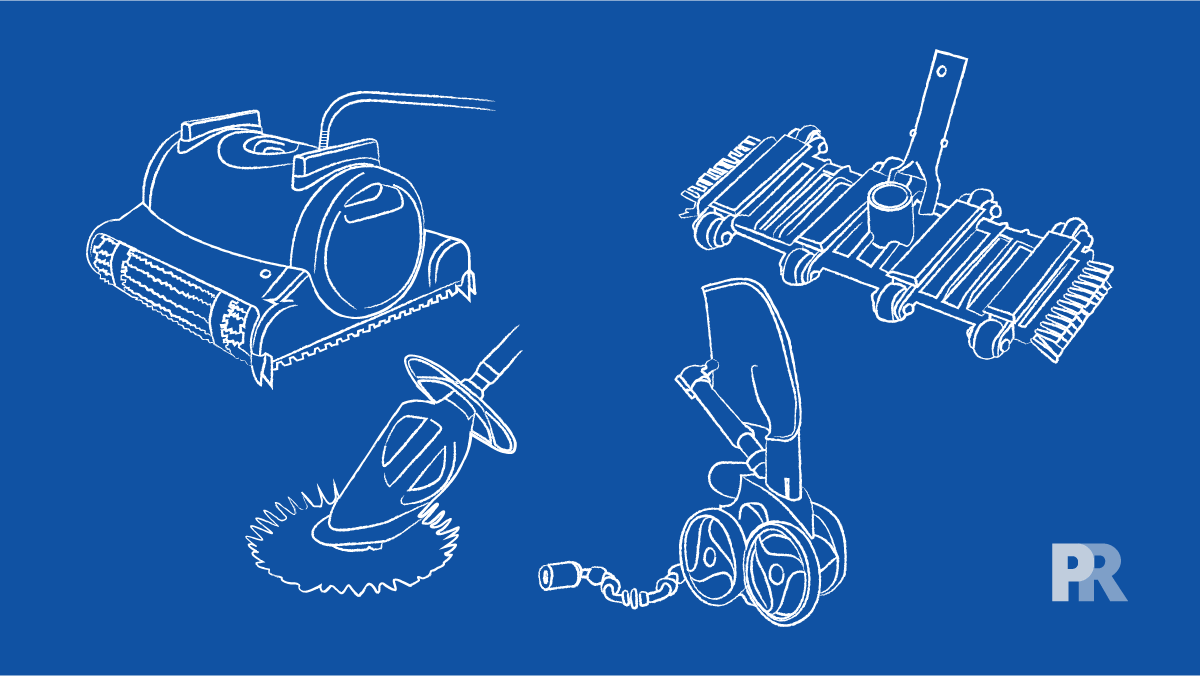 PR