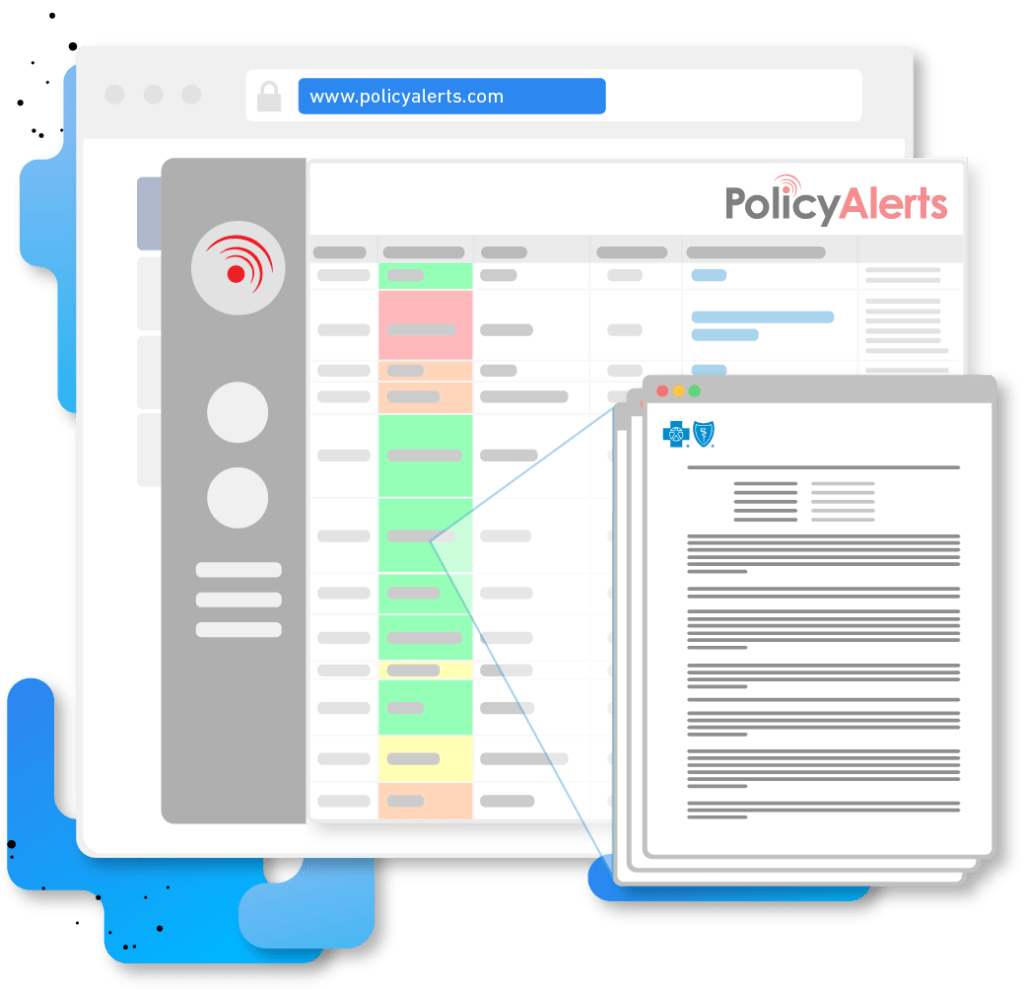 www.policyalerts.com

PolicyAlerts