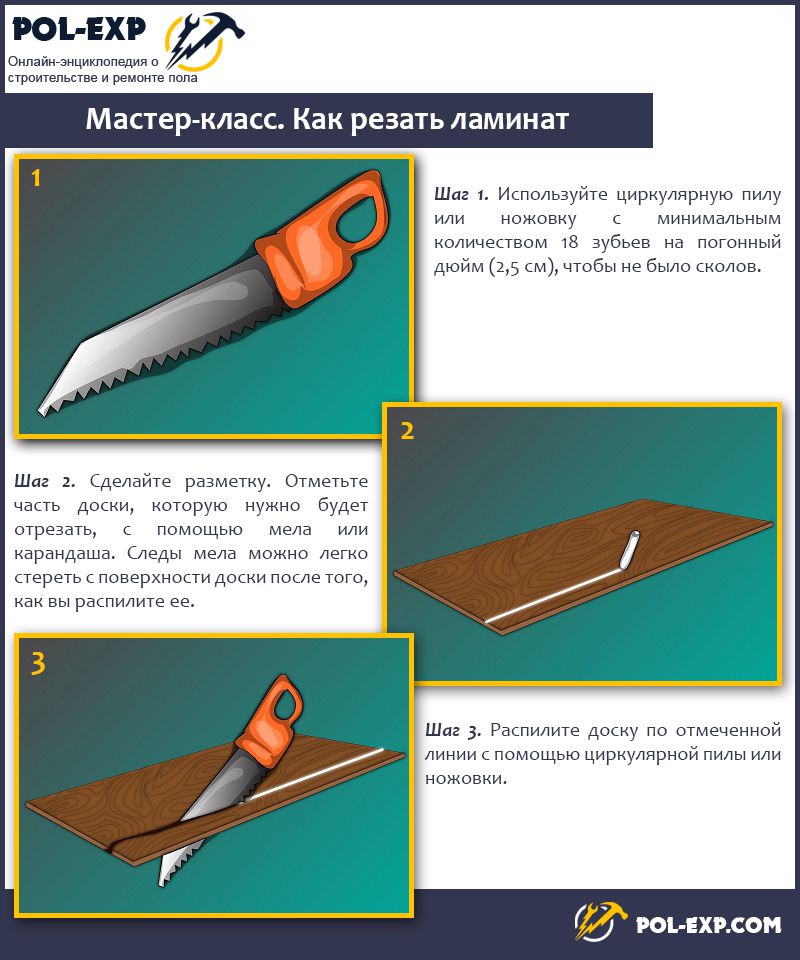 POL-EXP
Онлайн-энциклопедия о строительстве и ремонте пола

Мастер-класс. Как резать ламинат

1

Шаг 1. Используйте циркулярную пилу или ножовку с минимальным количеством 18 зубьев на погонный дюйм (2,5 см), чтобы не было сколов.

2

Шаг 2. Сделайте разметку. Отметьте часть доски, которую нужно будет отрезать, с помощью мела или карандаша. Следы мела можно легко стереть с поверхности доски после того, как вы распилите ее.

3

Шаг 3. Распилите доску по отмеченной линии с помощью циркулярной пилы или ножовки.

POL-EXP.COM