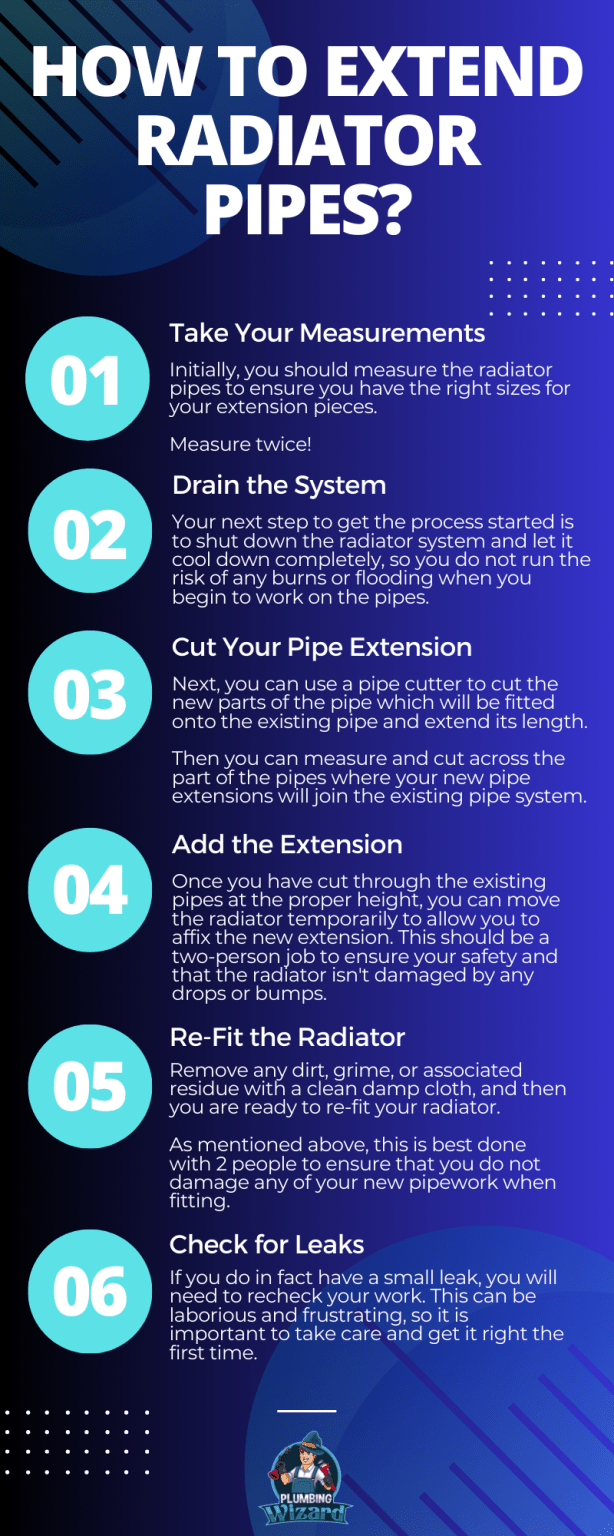 HOW TO EXTEND RADIATOR PIPES?

01

Take Your Measurements

Initially, you should measure the radiator pipes to ensure you have the right sizes for your extension pieces.

Measure twice!

02

Drain the System

Your next step to get the process started is to shut down the radiator system and let it cool down completely, so you do not run the risk of any burns or flooding when you begin to work on the pipes.

03

Cut Your Pipe Extension

Next, you can use a pipe cutter to cut the new parts of the pipe which will be fitted onto the existing pipe and extend its length.

Then you can measure and cut across the part of the pipes where your new pipe extensions will join the existing pipe system.

04

Add the Extension

Once you have cut through the existing pipes at the proper height, you can move the radiator temporarily to allow you to affix the new extension. This should be a two-person job to ensure your safety and that the radiator isn't damaged by any drops or bumps.

05

Re-Fit the Radiator

Remove any dirt, grime, or associated residue with a clean damp cloth, and then you are ready to re-fit your radiator.

As mentioned above, this is best done with 2 people to ensure that you do not damage any of your new pipework when fitting.

06

Check for Leaks

If you do in fact have a small leak, you will need to recheck your work. This can be laborious and frustrating, so it is important to take care and get it right the first time.

PLUMBING Wizard