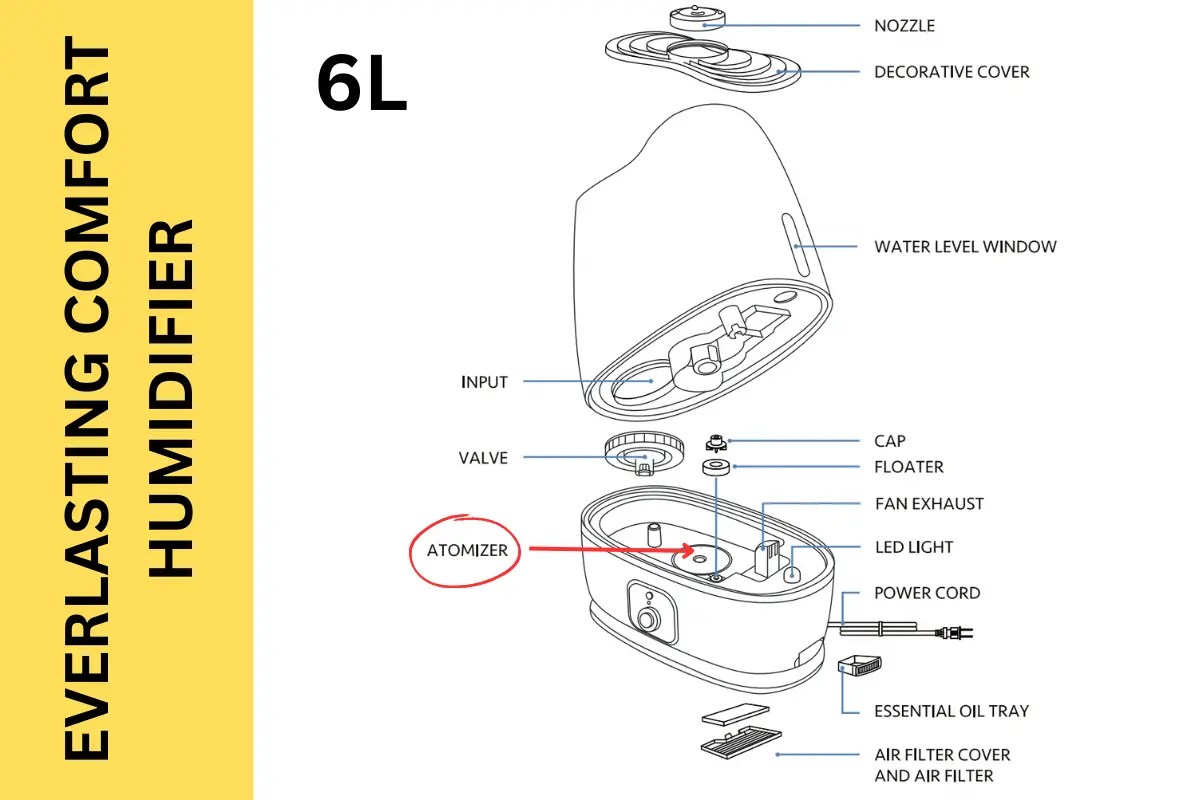 EVERLASTING COMFORT
HUMIDIFIER

6L

NOZZLE
DECORATIVE COVER
WATER LEVEL WINDOW
INPUT
VALVE
CAP
FLOATER
FAN EXHAUST
ATOMIZER
LED LIGHT
POWER CORD
ESSENTIAL OIL TRAY
AIR FILTER COVER AND AIR FILTER