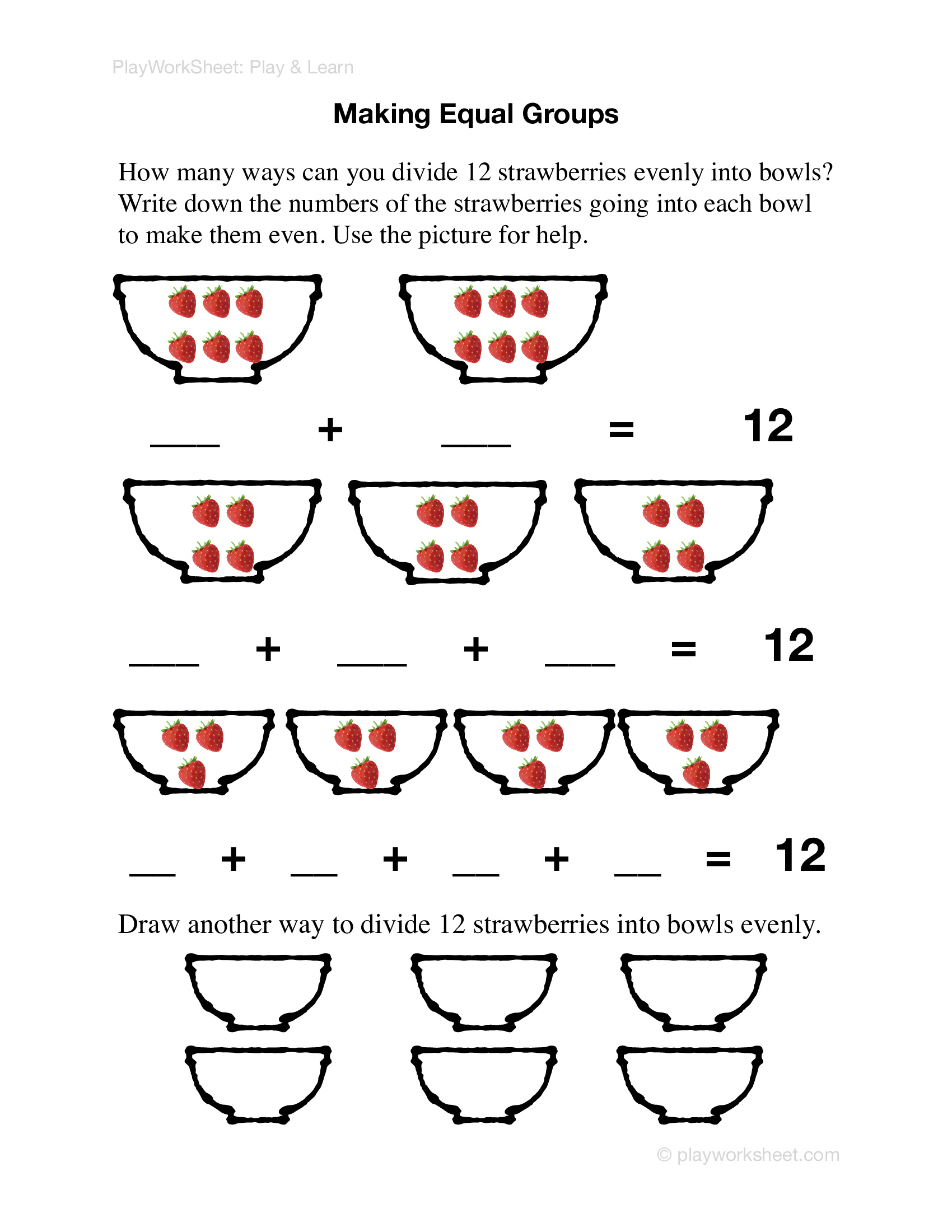 PlayWorkSheet: Play & Learn

Making Equal Groups

How many ways can you divide 12 strawberries evenly into bowls? Write down the numbers of the strawberries going into each bowl to make them even. Use the picture for help.

___ + ___ = 12

___ + ___ + ___ = 12

__ + __ + __ + __ = 12

Draw another way to divide 12 strawberries into bowls evenly.

© playworksheet.com