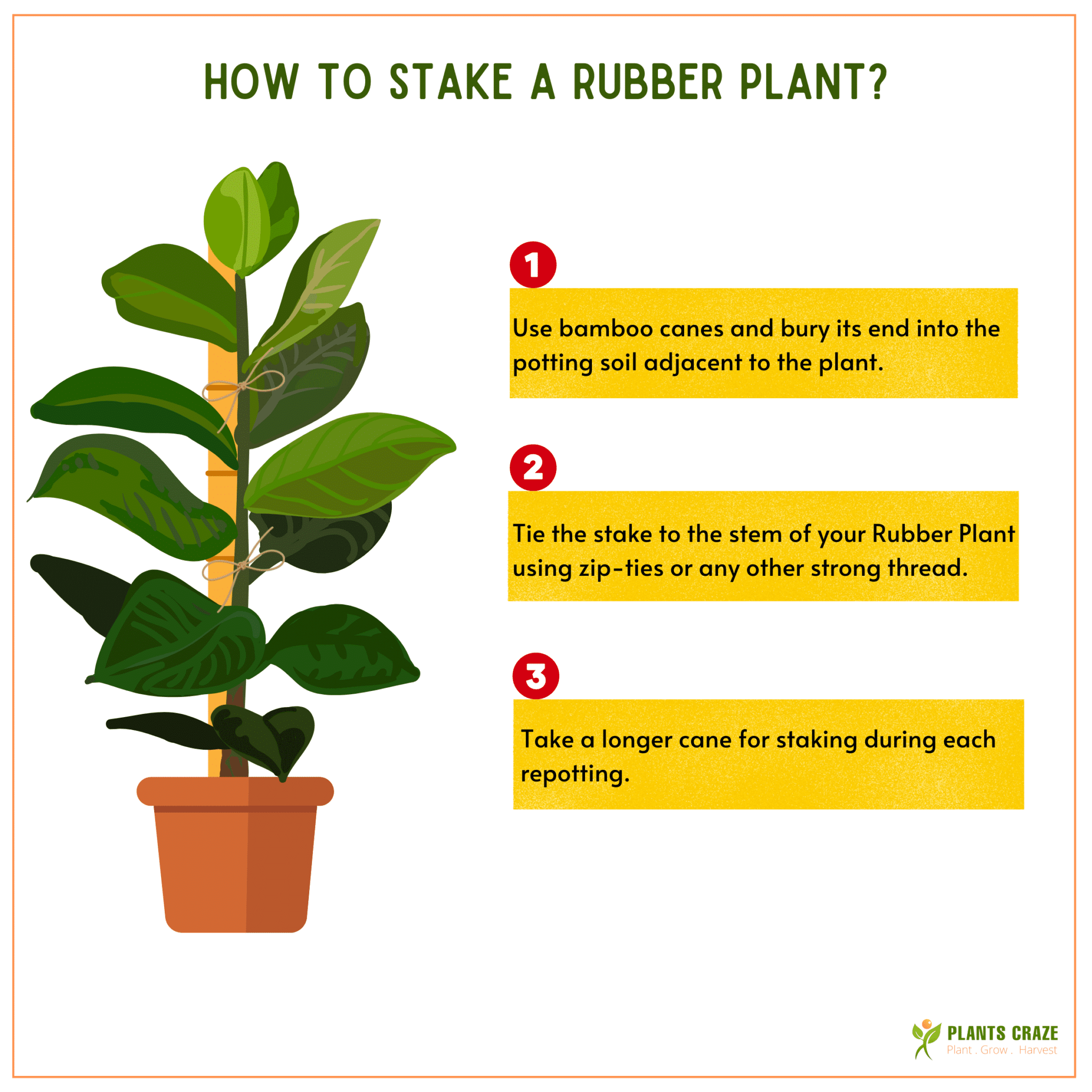 HOW TO STAKE A RUBBER PLANT?

1

Use bamboo canes and bury its end into the potting soil adjacent to the plant.

2

Tie the stake to the stem of your Rubber Plant using zip-ties or any other strong thread.

3

Take a longer cane for staking during each repotting.

PLANTS CRAZE
Plant . Grow . Harvest