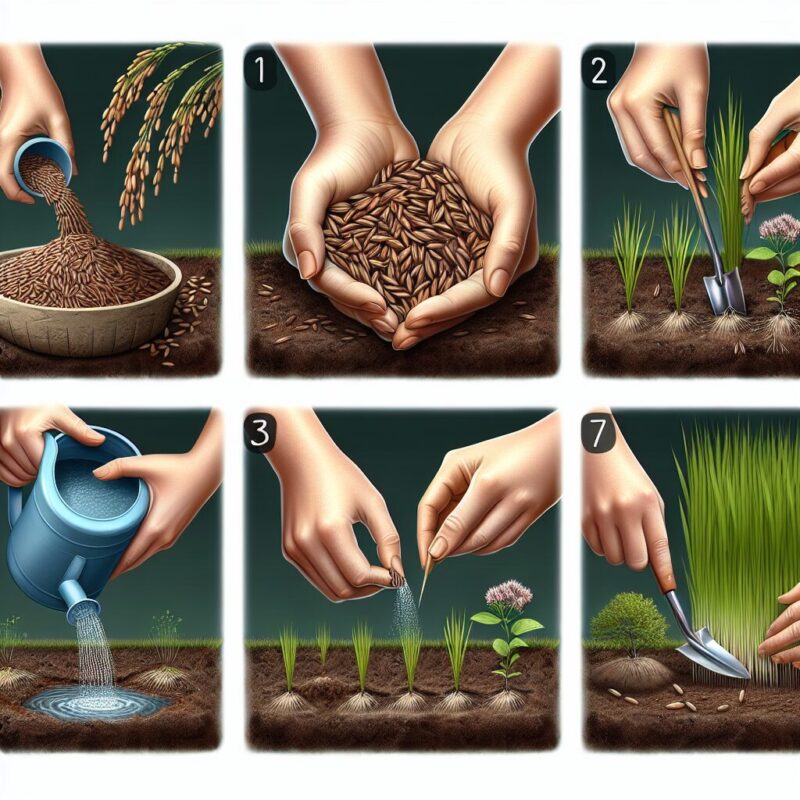 1

2

3

7