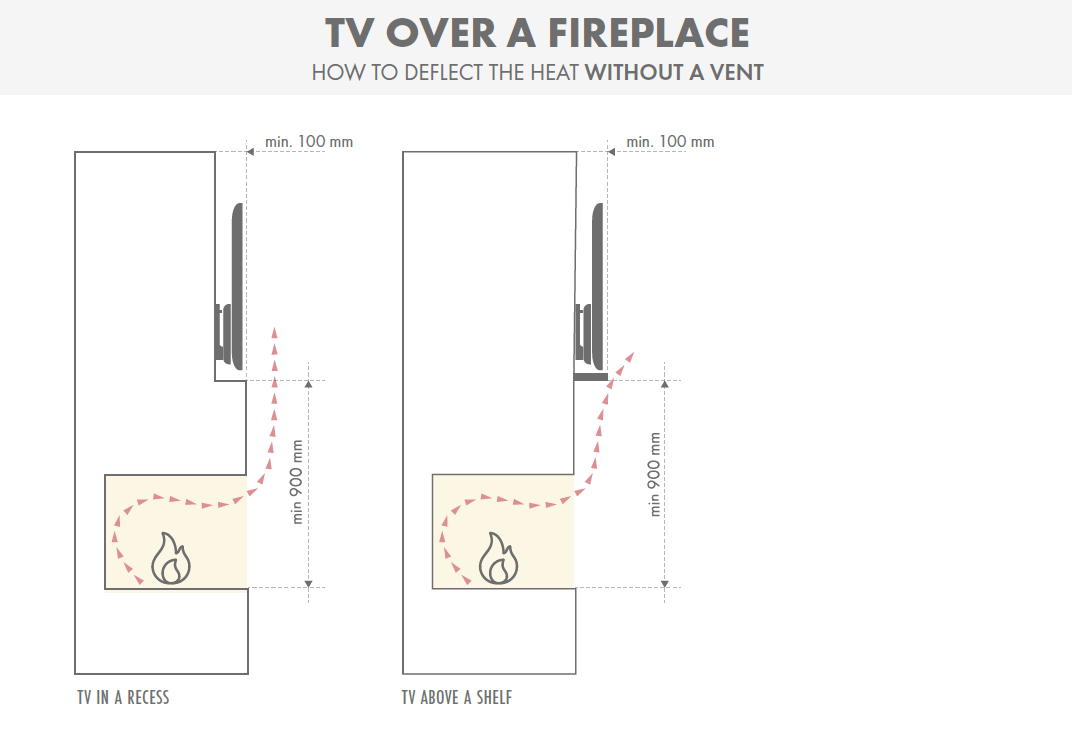 TV OVER A FIREPLACE
HOW TO DEFLECT THE HEAT WITHOUT A VENT

min. 100 mm
min 900 mm

TV IN A RECESS

min. 100 mm
min 900 mm

TV ABOVE A SHELF