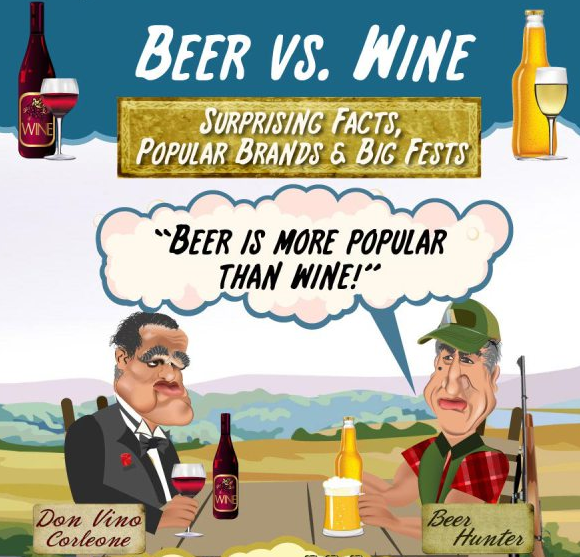 WINE

BEER VS. WINE

SURPRISING FACTS, POPULAR BRANDS & BIG FESTS

"BEER IS MORE POPULAR THAN WINE!"

WINE

Don Vino Corleone

Beer Hunter