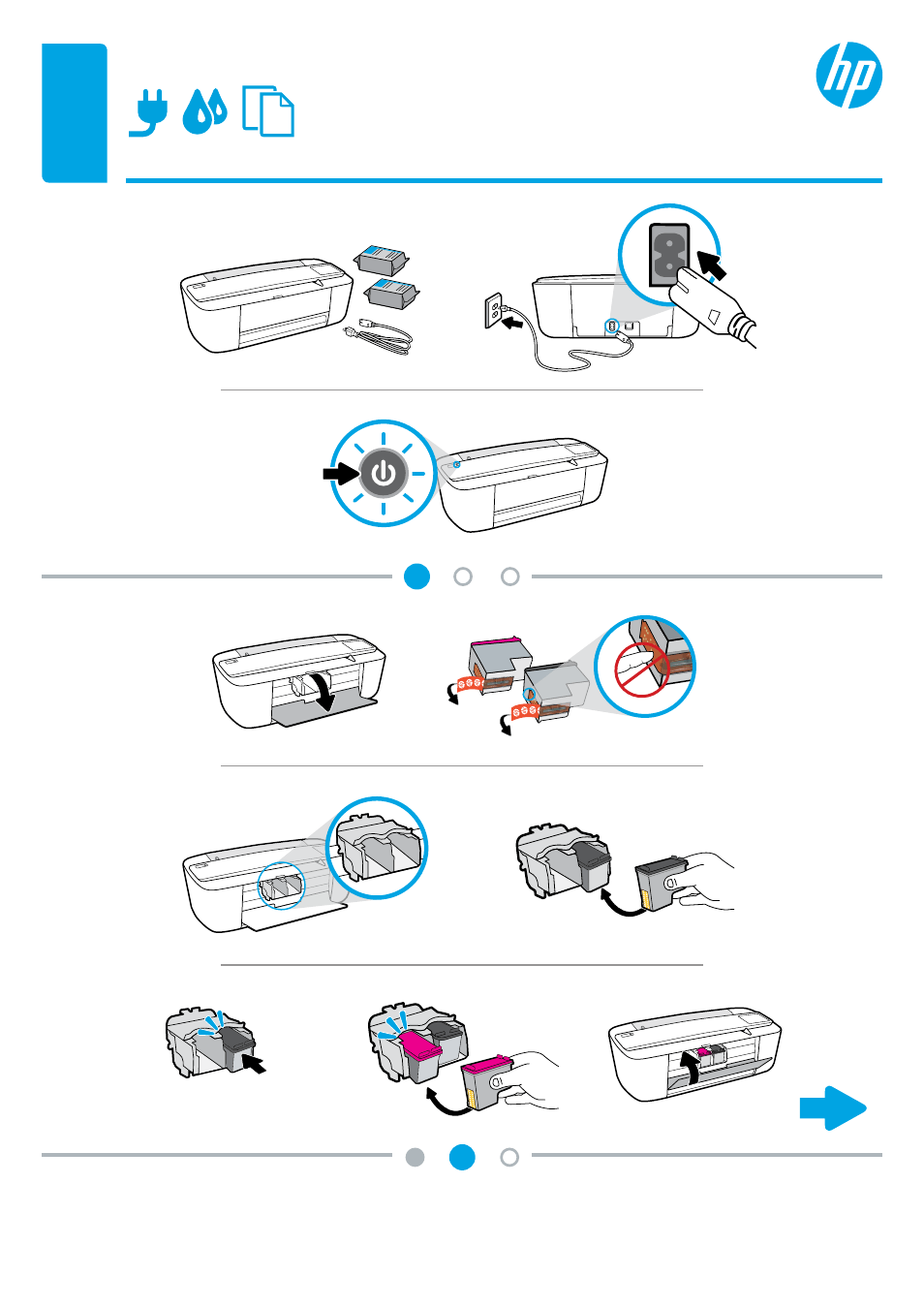 hp