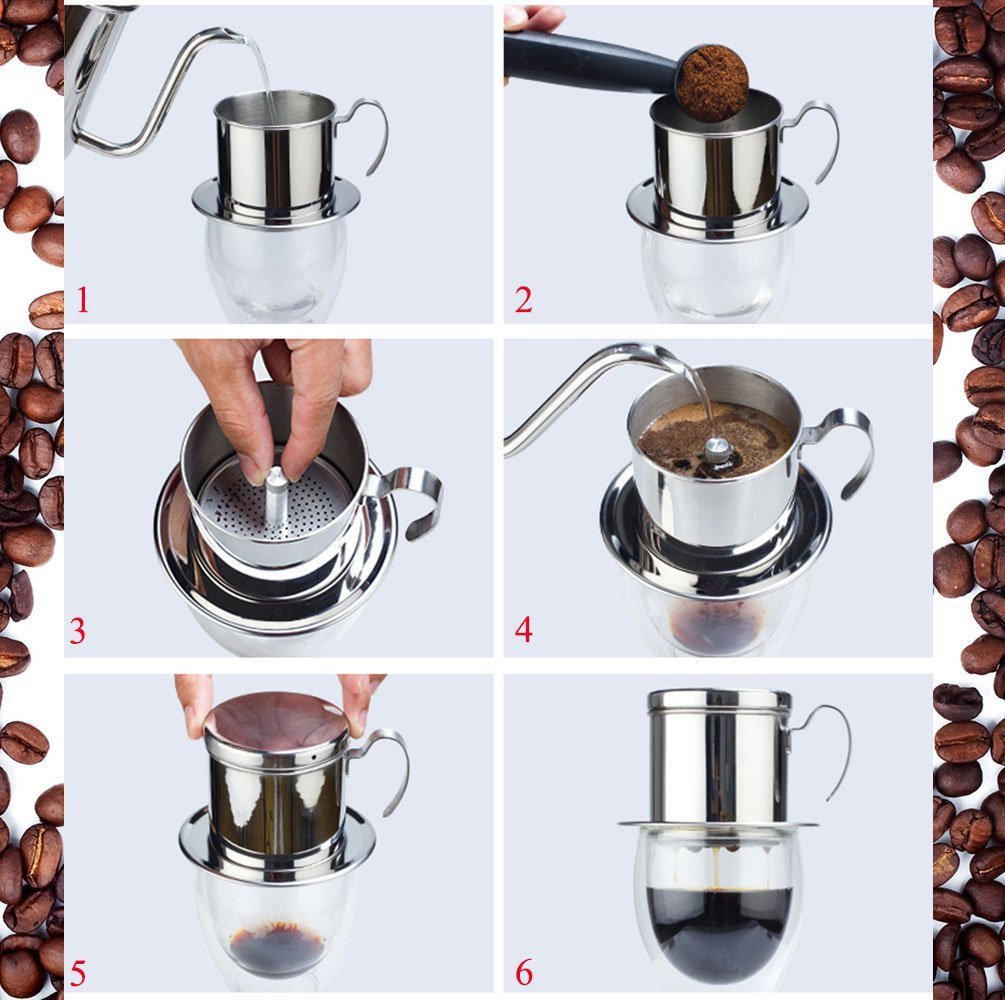 1
2
3
4
5
6