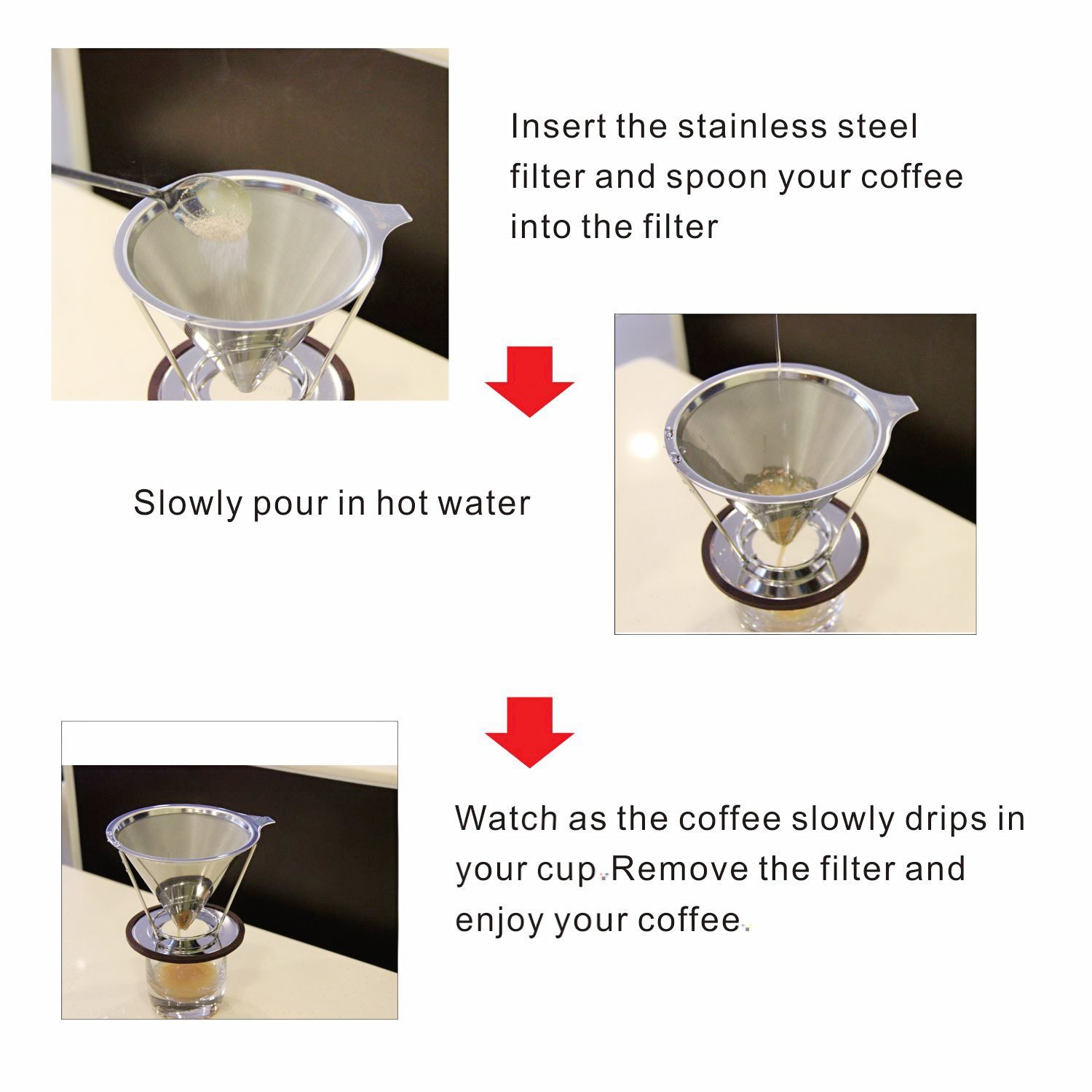 Insert the stainless steel filter and spoon your coffee into the filter

Slowly pour in hot water

Watch as the coffee slowly drips in your cup.Remove the filter and enjoy your coffee.