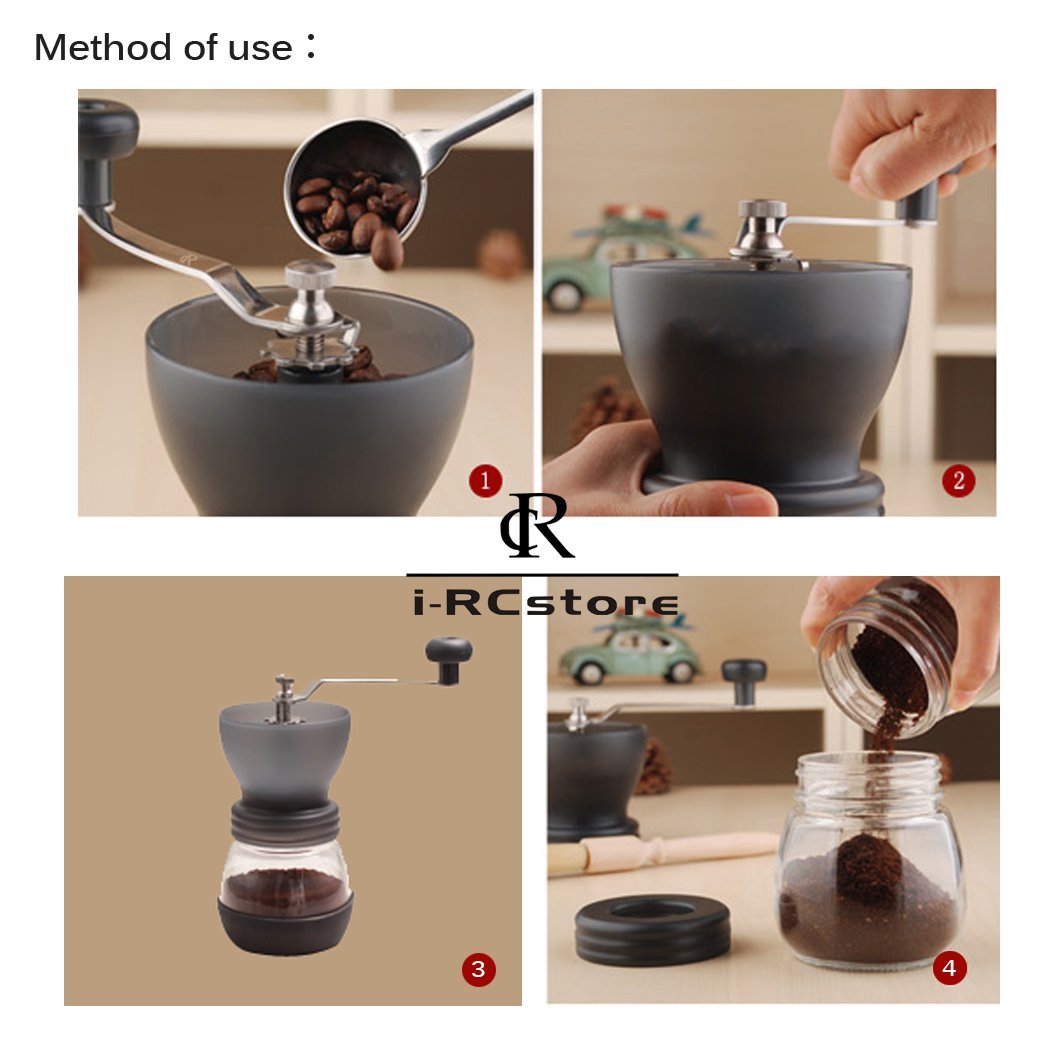 Method of use：

1

2

CR

i-RCstore

3

4