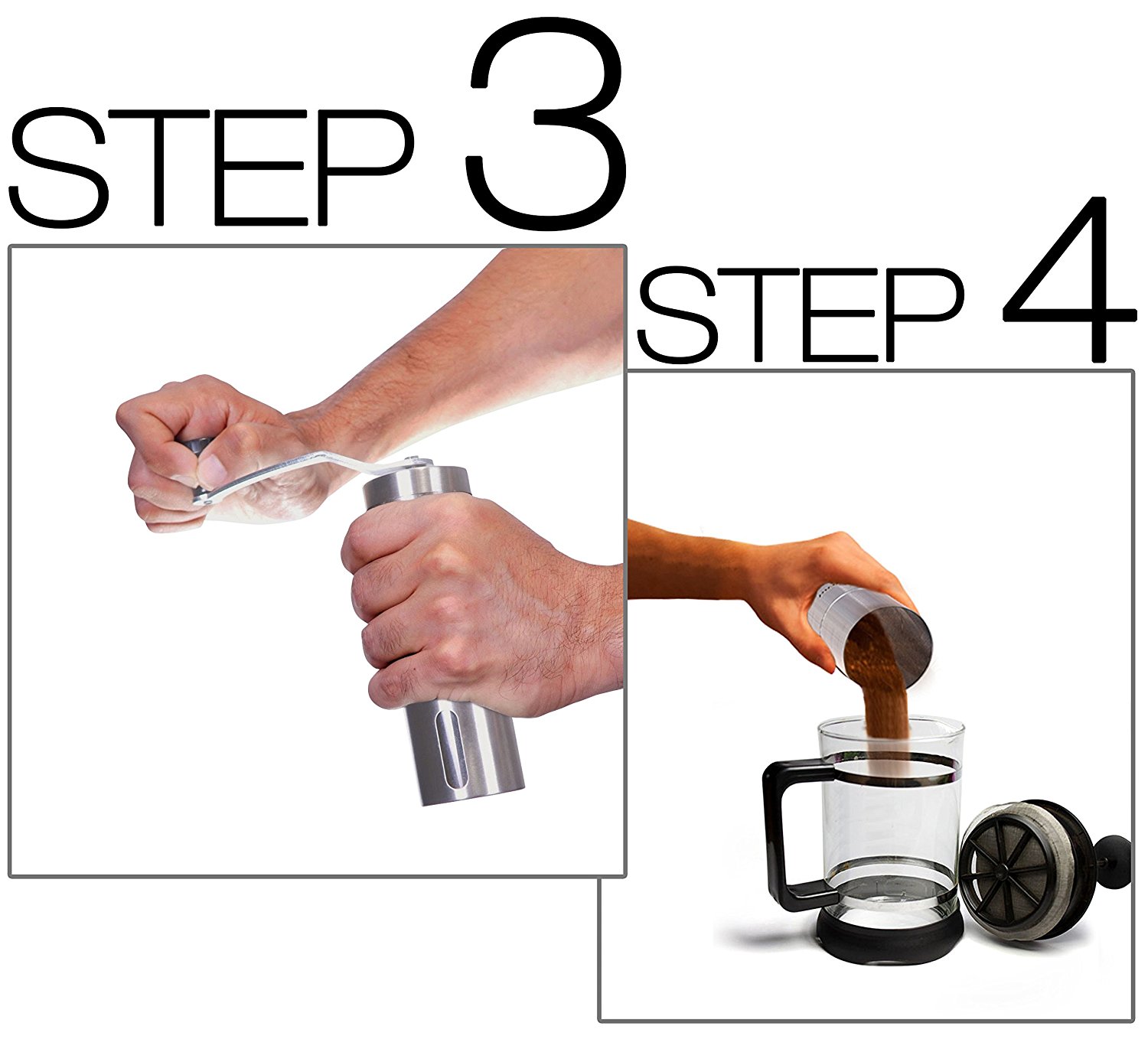 STEP 3

STEP 4