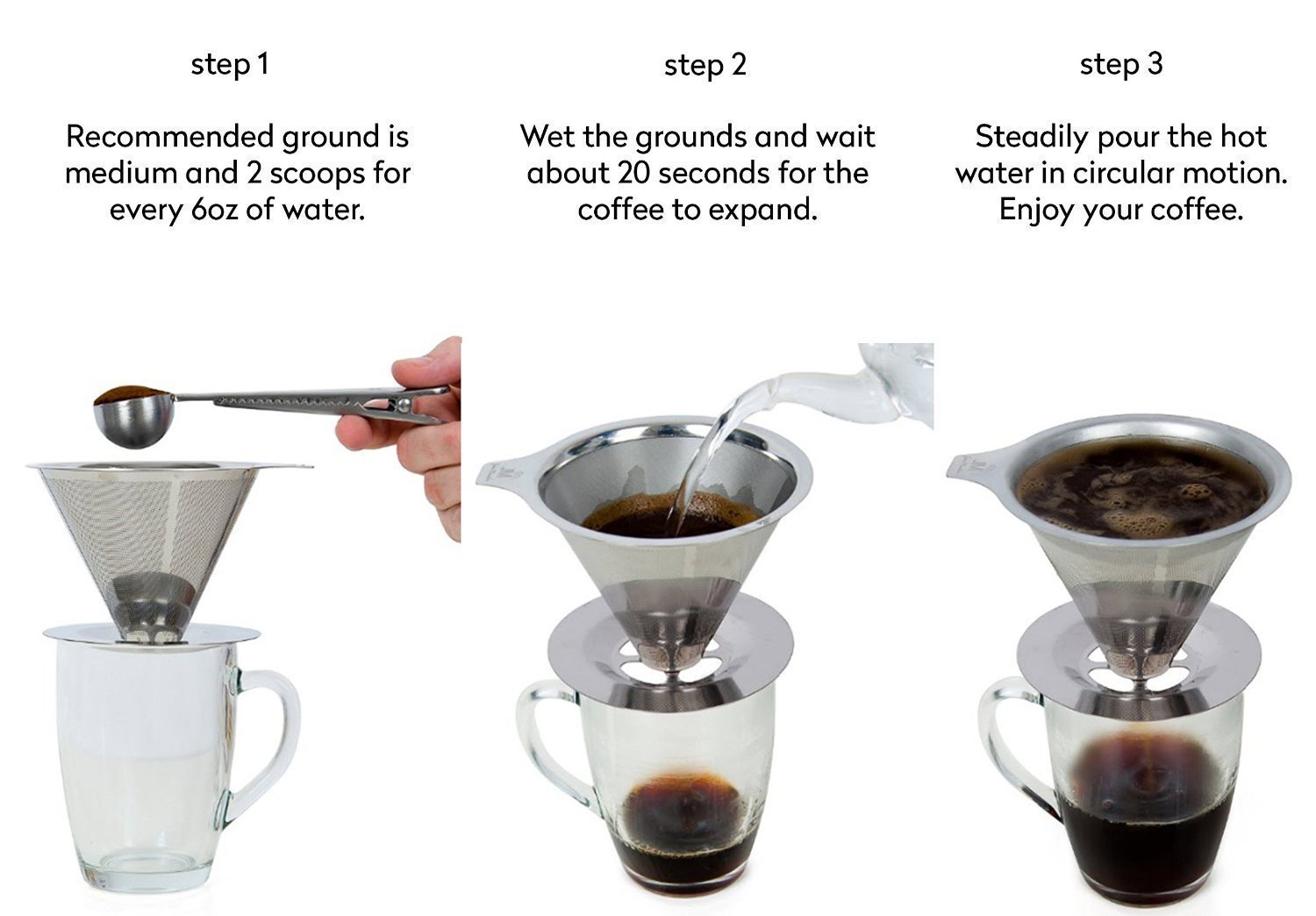 step 1

Recommended ground is medium and 2 scoops for every 6oz of water.

step 2

Wet the grounds and wait about 20 seconds for the coffee to expand.

step 3

Steadily pour the hot water in circular motion. Enjoy your coffee.