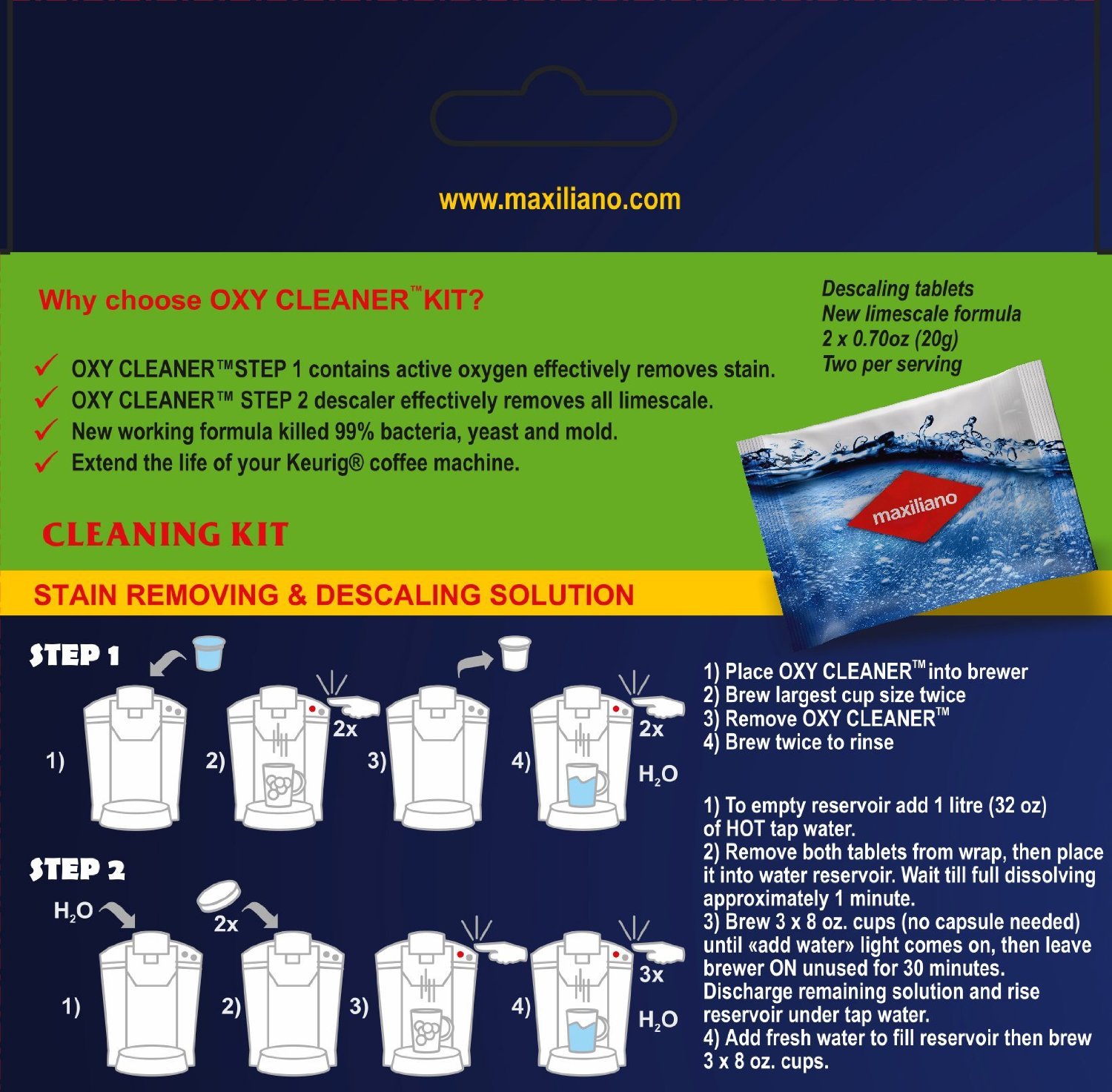 www.maxiliano.com

Why choose OXY CLEANER™ KIT?

✓ OXY CLEANER™STEP 1 contains active oxygen effectively removes stain.
✓ OXY CLEANER™ STEP 2 descaler effectively removes all limescale.
✓ New working formula killed 99% bacteria, yeast and mold.
✓ Extend the life of your Keurig® coffee machine.

Descaling tablets
New limescale formula
2 x 0.70oz (20g)
Two per serving

maxiliano

CLEANING KIT

STAIN REMOVING & DESCALING SOLUTION

STEP 1

1) 2) 2x 3) 4) 2x $H_2O$

1) Place OXY CLEANER™ into brewer
2) Brew largest cup size twice
3) Remove OXY CLEANER™
4) Brew twice to rinse

STEP 2

$H_2O$ 2x

1) 2) 3) 4) 3x $H_2O$

1) To empty reservoir add 1 litre (32 oz) of HOT tap water.
2) Remove both tablets from wrap, then place it into water reservoir. Wait till full dissolving approximately 1 minute.
3) Brew 3 x 8 oz. cups (no capsule needed) until «add water» light comes on, then leave brewer ON unused for 30 minutes. Discharge remaining solution and rise reservoir under tap water.
4) Add fresh water to fill reservoir then brew 3 x 8 oz. cups.