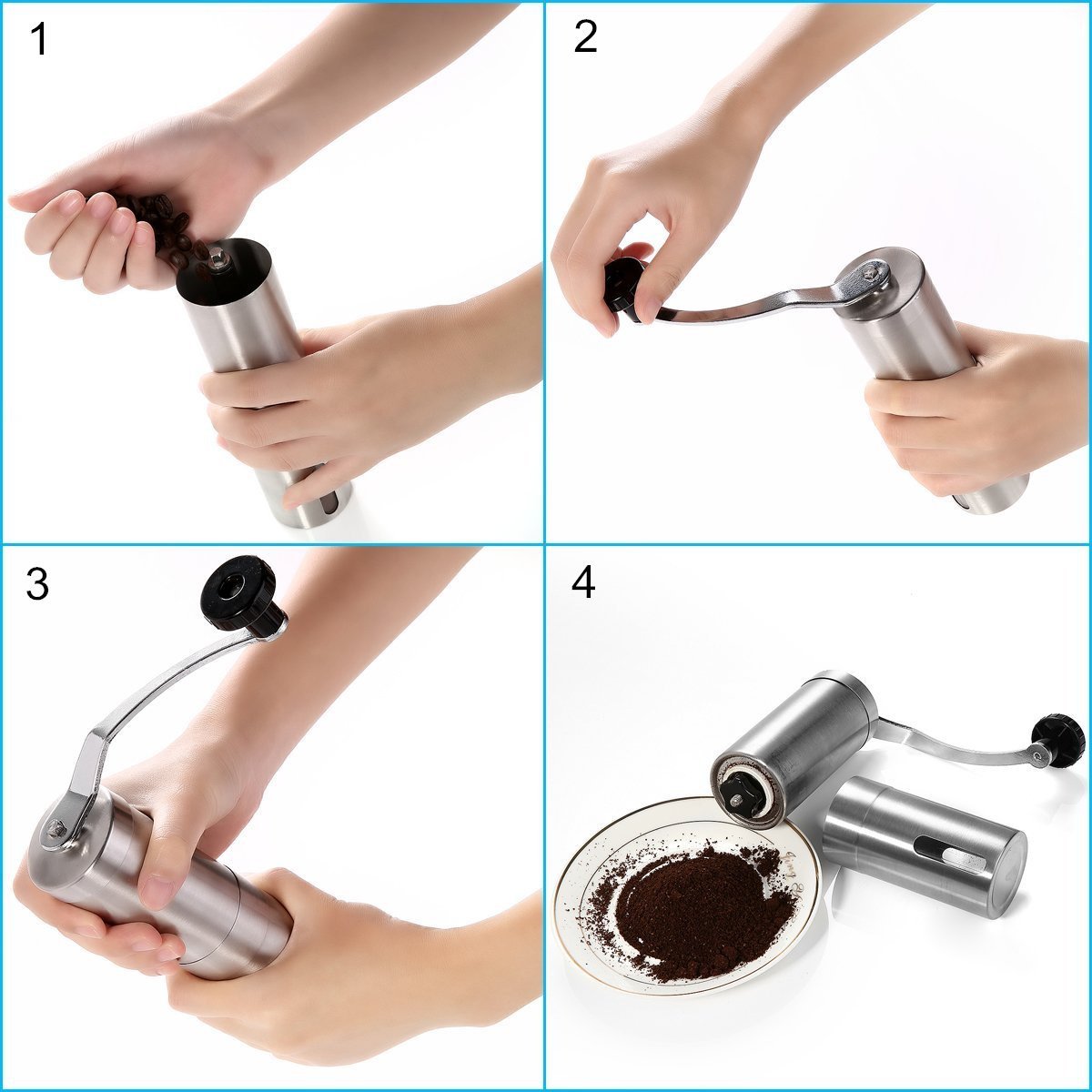 1

2

3

4