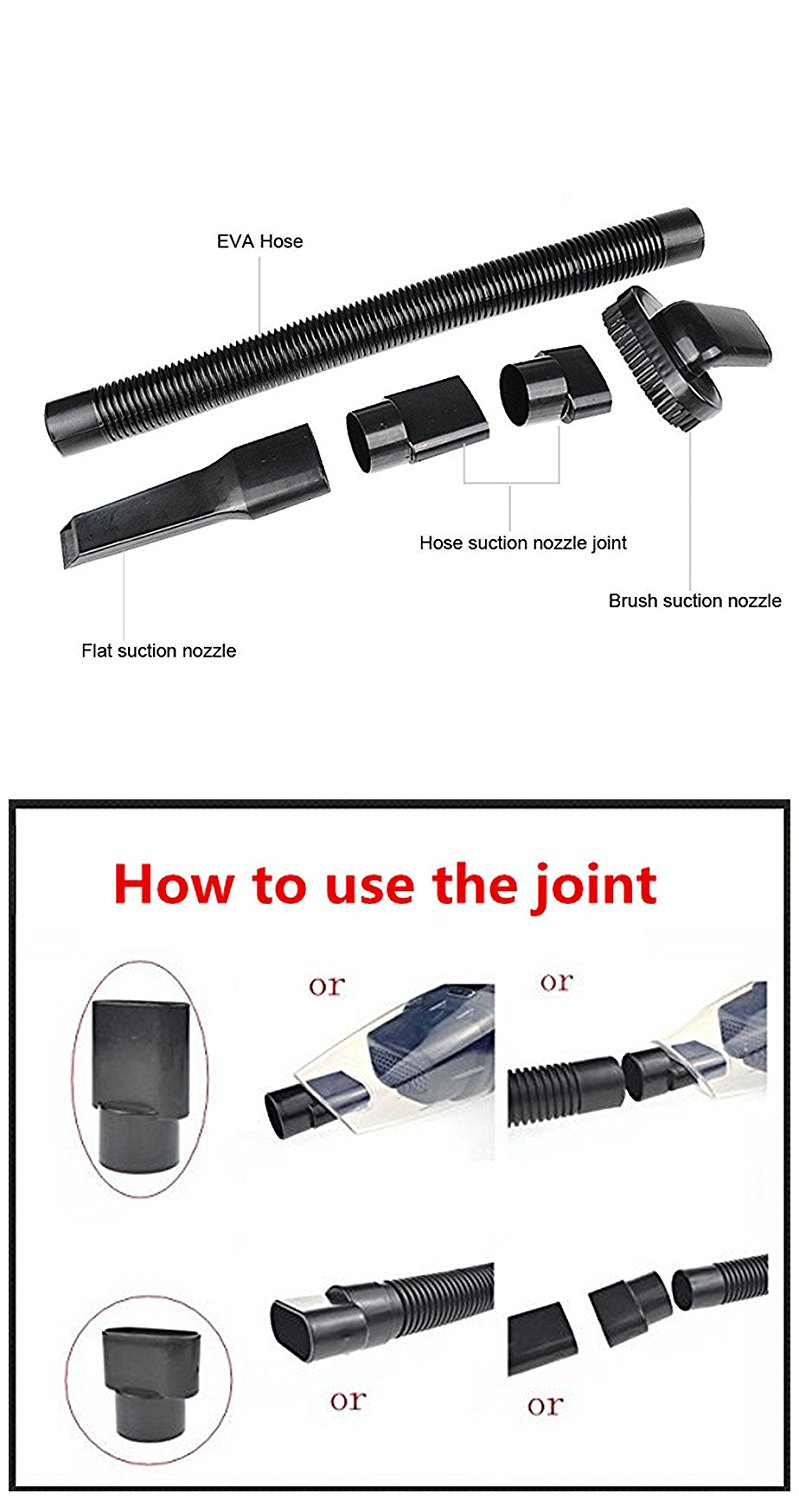 EVA Hose

Hose suction nozzle joint

Brush suction nozzle

Flat suction nozzle

How to use the joint

or

or

or

or