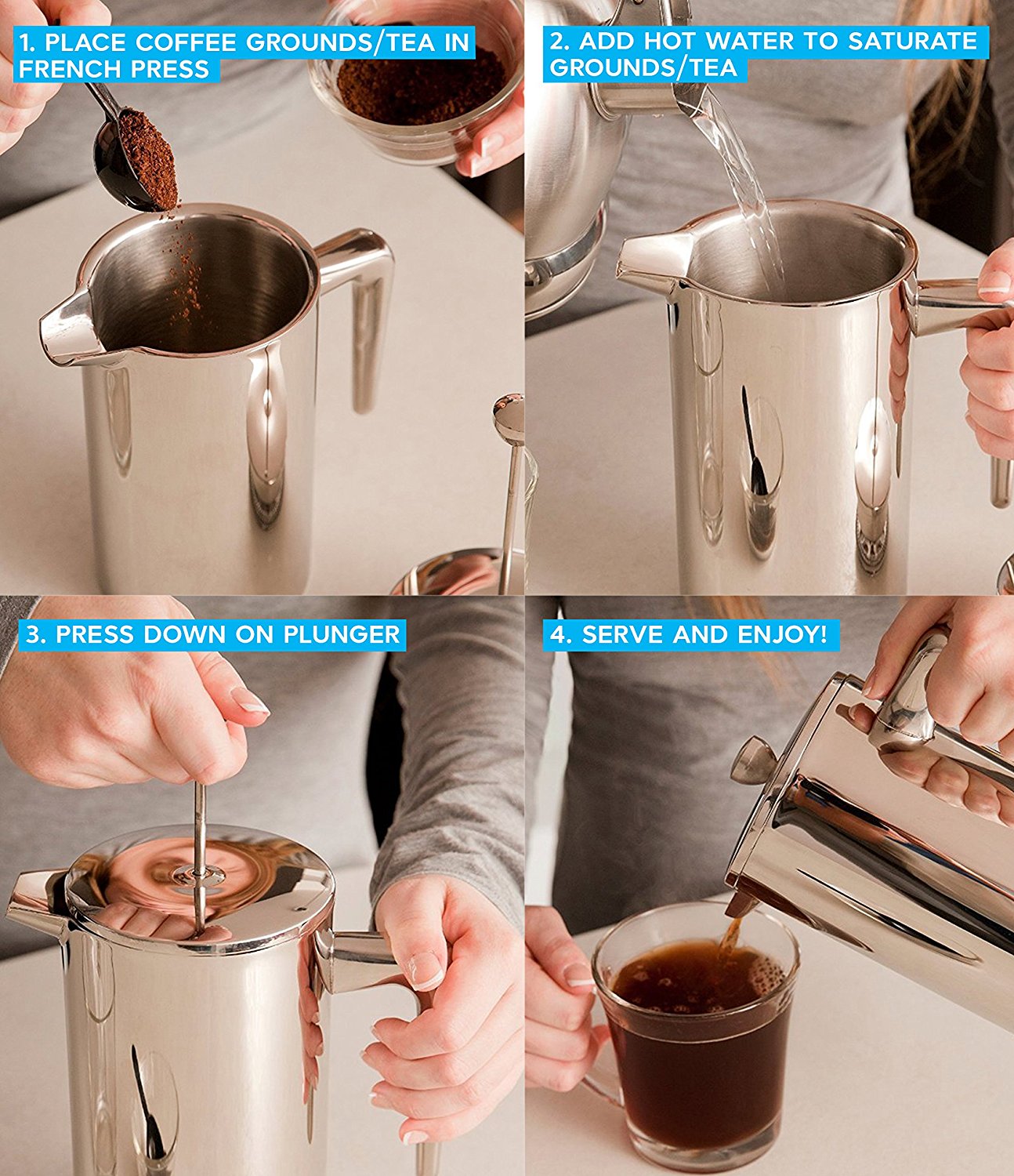 1. PLACE COFFEE GROUNDS/TEA IN FRENCH PRESS

2. ADD HOT WATER TO SATURATE GROUNDS/TEA

3. PRESS DOWN ON PLUNGER

4. SERVE AND ENJOY!