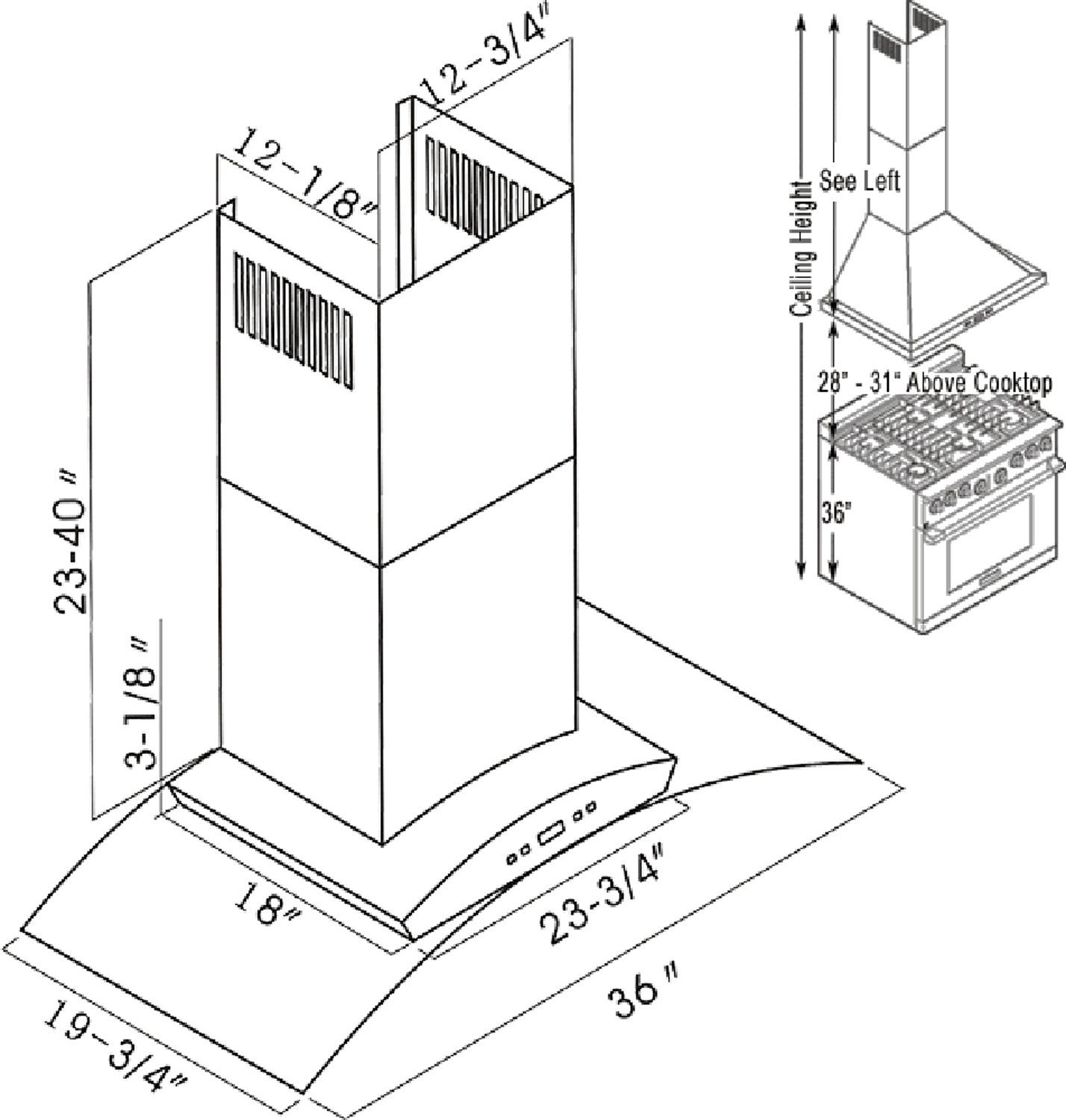 12-3/4"
12-1/8"
23-40"
3-1/8"
18"
23-3/4"
36"
19-3/4"
Ceiling Height
See Left
28" - 31" Above Cooktop
36"