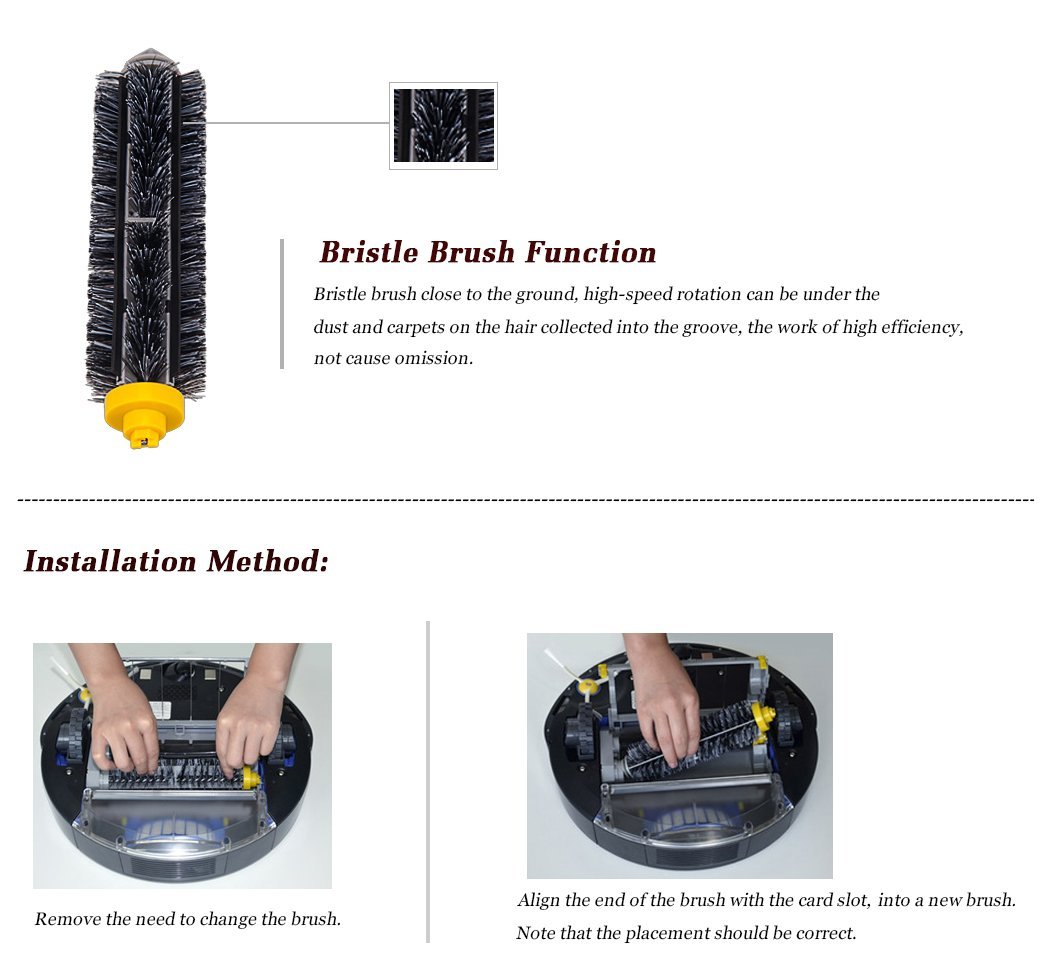 Bristle Brush Function

Bristle brush close to the ground, high-speed rotation can be under the dust and carpets on the hair collected into the groove, the work of high efficiency, not cause omission.

Installation Method:

Remove the need to change the brush.

Align the end of the brush with the card slot, into a new brush. Note that the placement should be correct.