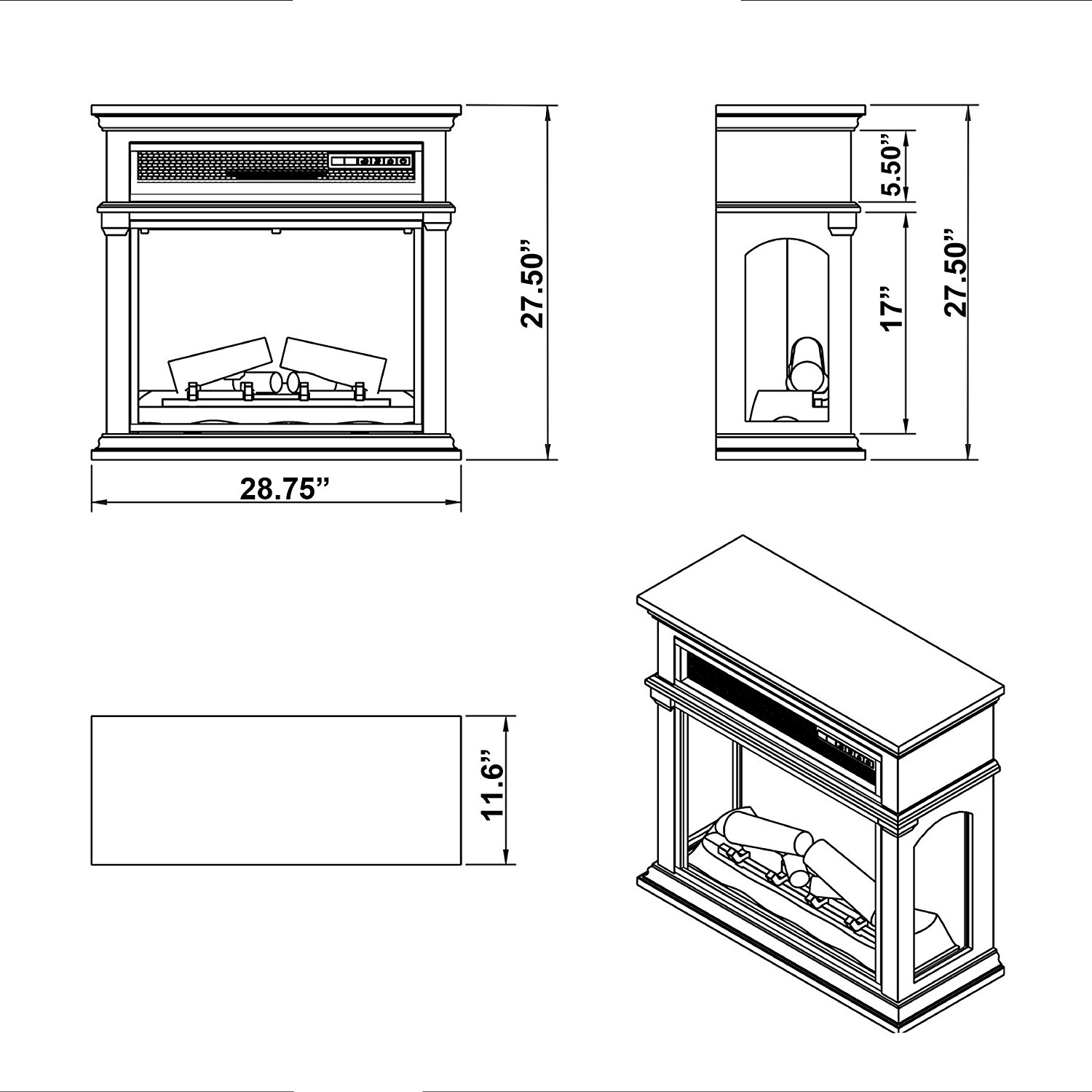 27.50”

28.75”

5.50”

17”

27.50”

11.6”