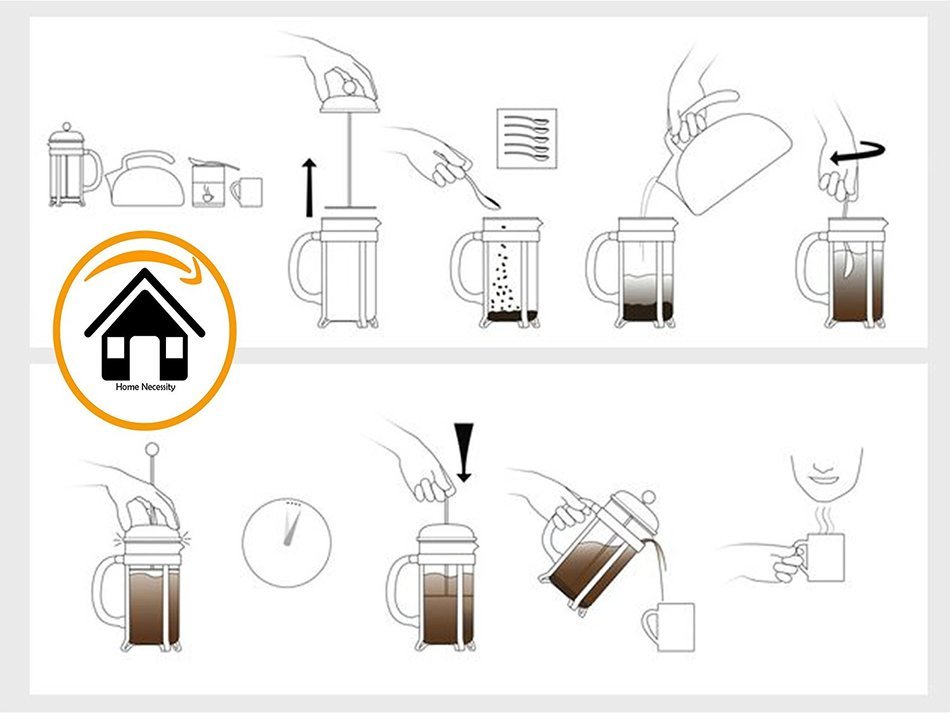 Home Necessity