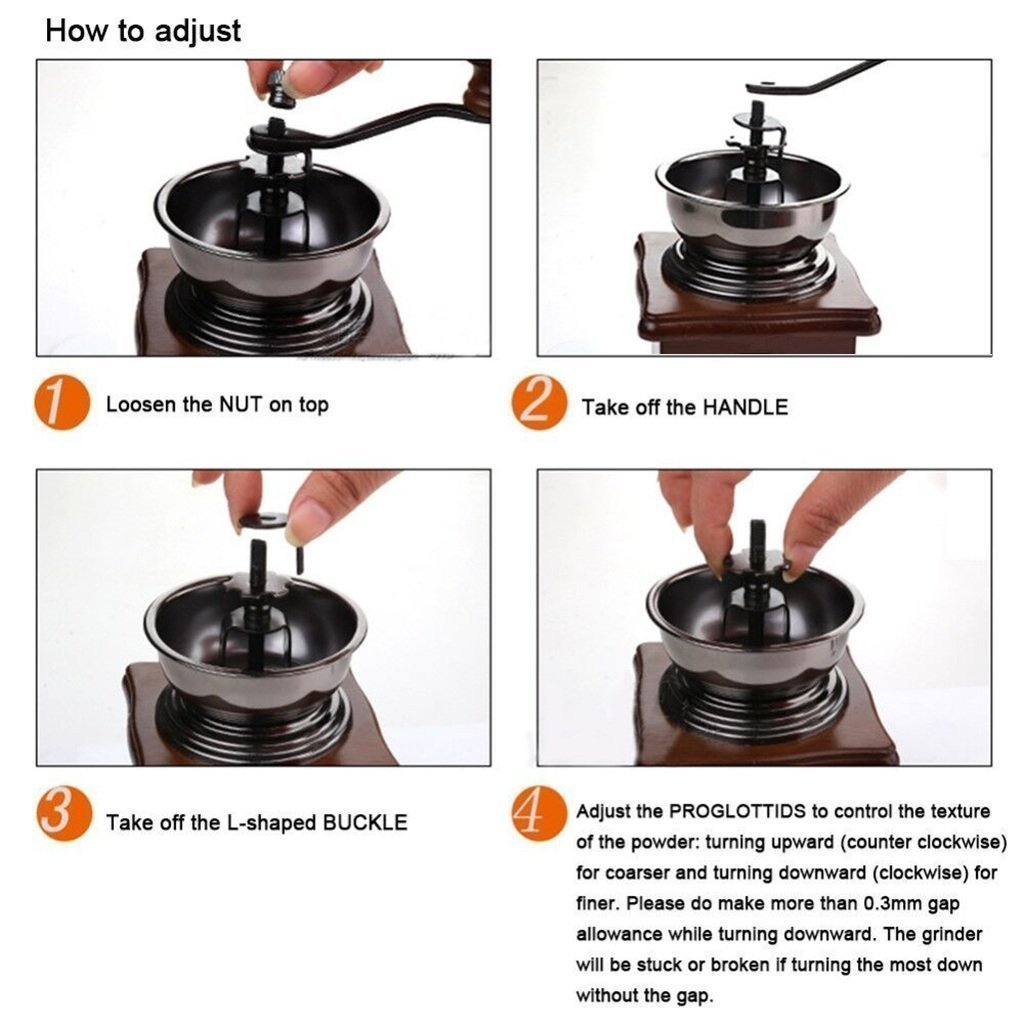 How to adjust

1 Loosen the NUT on top

2 Take off the HANDLE

3 Take off the L-shaped BUCKLE

4 Adjust the PROGLOTTIDS to control the texture of the powder: turning upward (counter clockwise) for coarser and turning downward (clockwise) for finer. Please do make more than 0.3mm gap allowance while turning downward. The grinder will be stuck or broken if turning the most down without the gap.