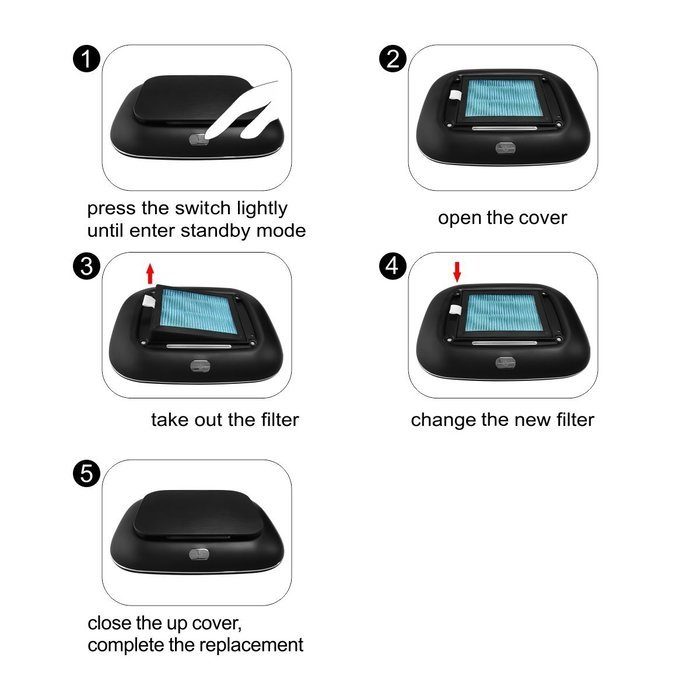 1

press the switch lightly until enter standby mode

2

open the cover

3

take out the filter

4

change the new filter

5

close the up cover, complete the replacement