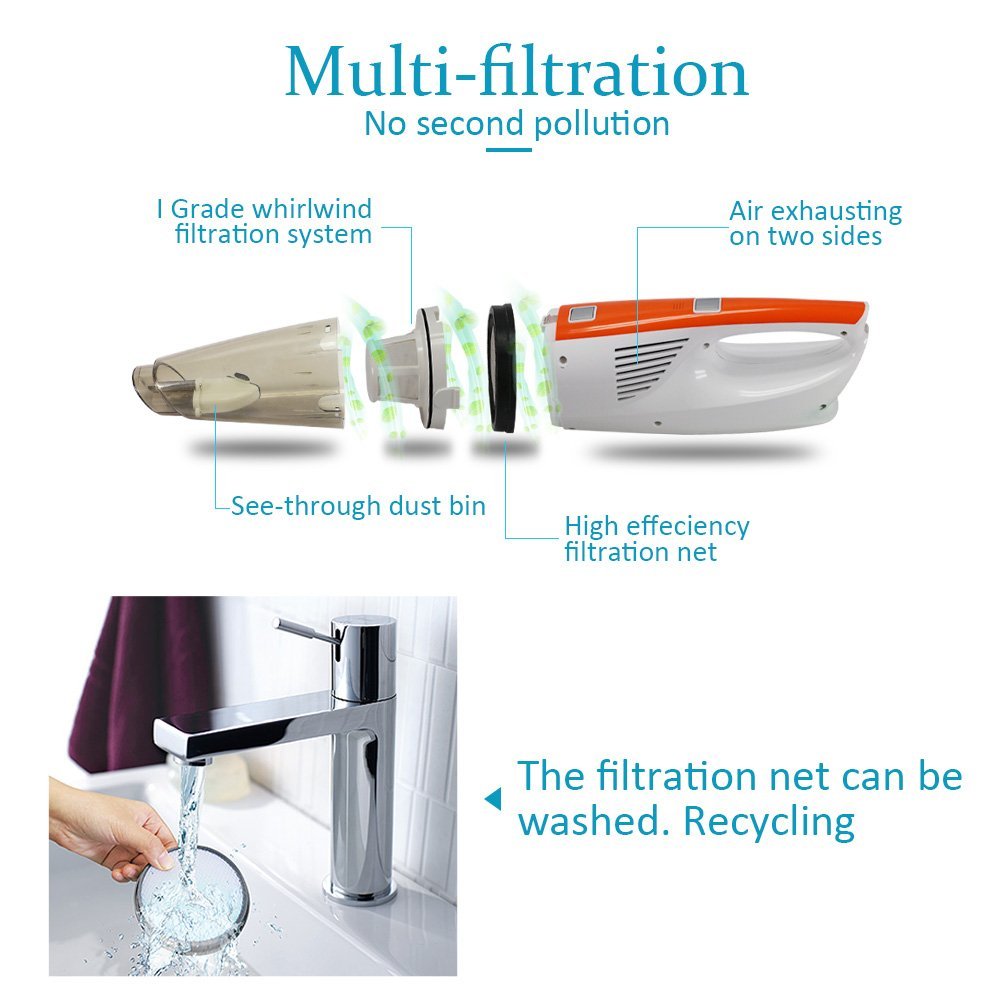 Multi-filtration
No second pollution

I Grade whirlwind filtration system

Air exhausting on two sides

See-through dust bin

High effeciency filtration net

The filtration net can be washed. Recycling