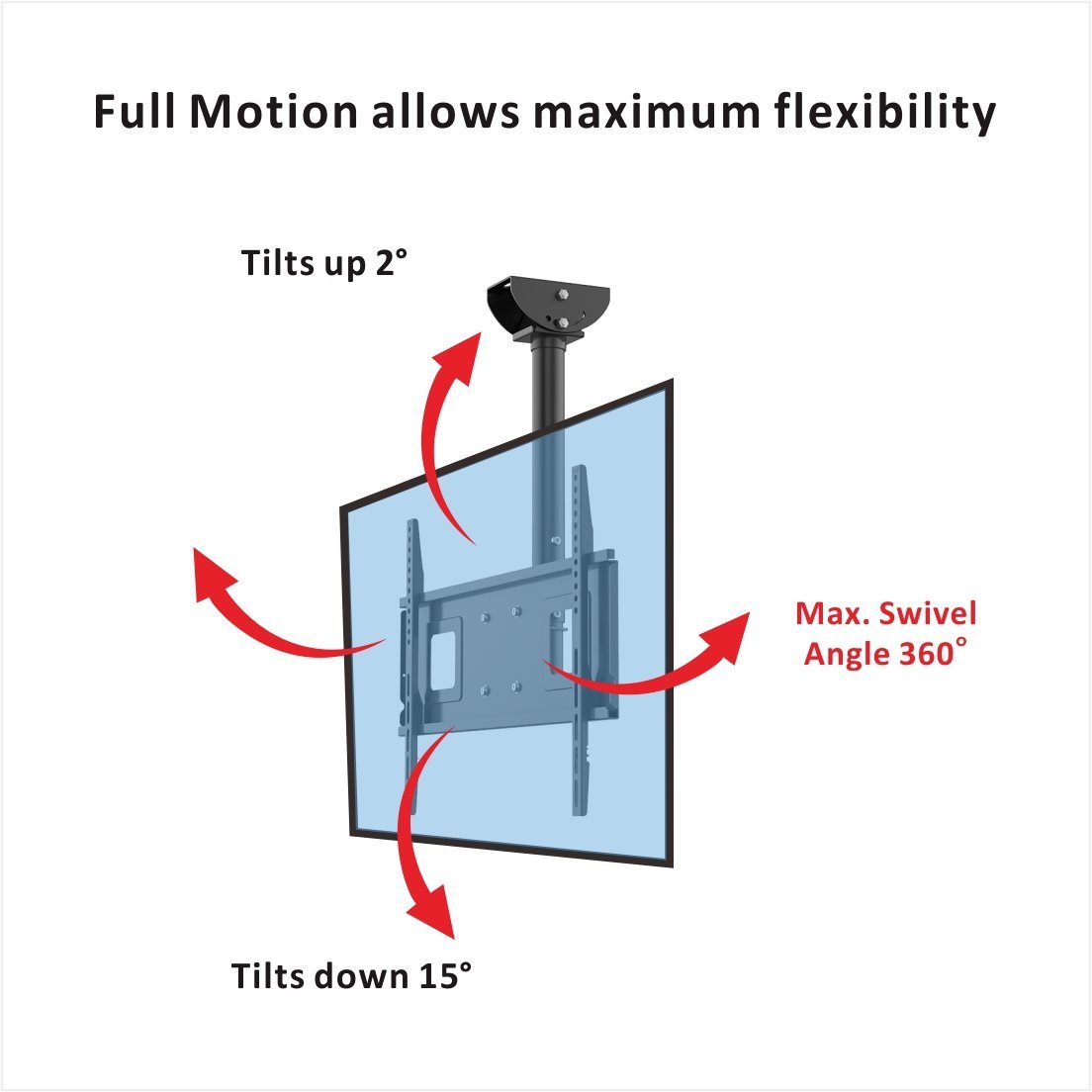 Full Motion allows maximum flexibility

Tilts up 2°

Max. Swivel Angle 360°

Tilts down 15°