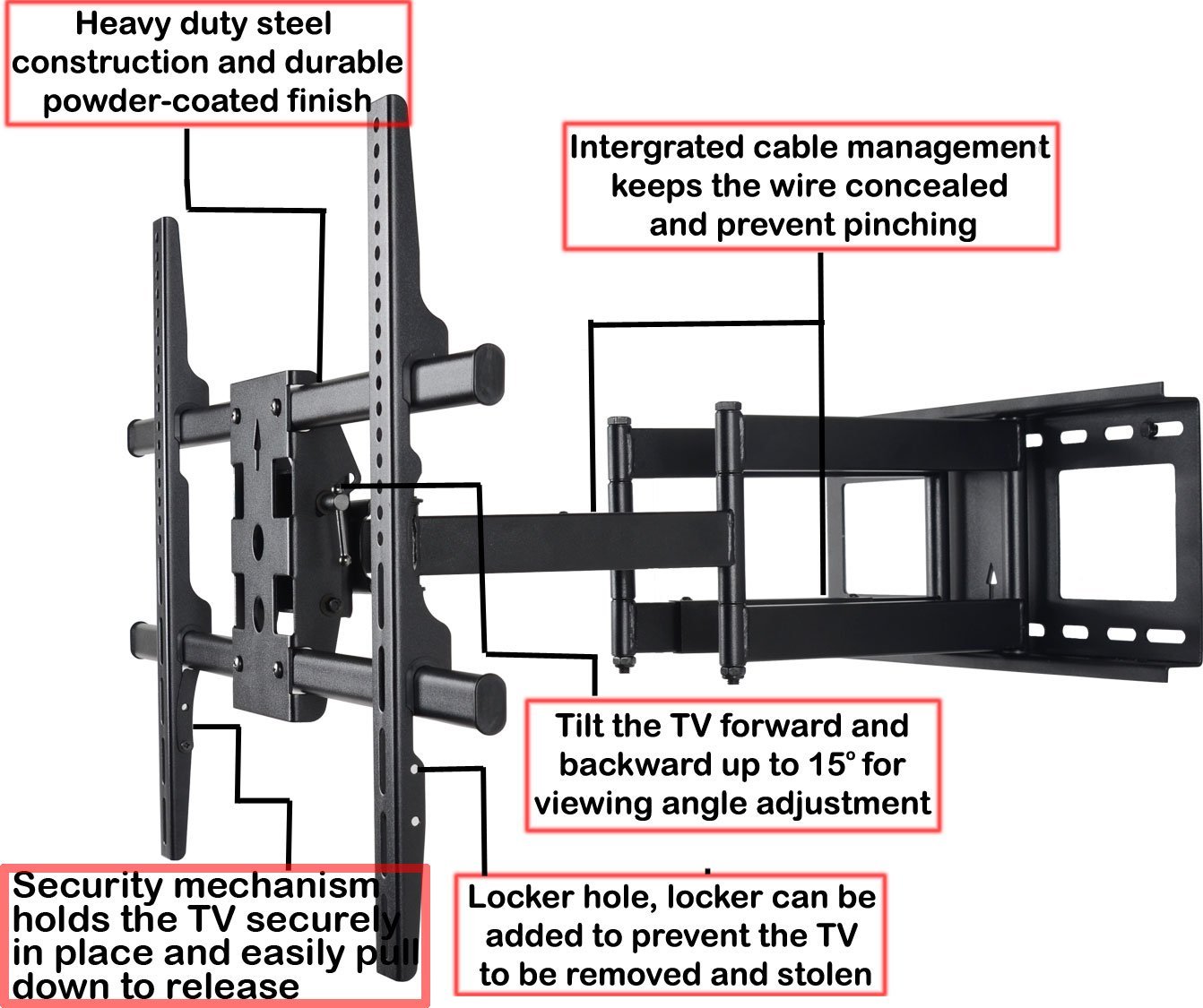 Heavy duty steel construction and durable powder-coated finish

Intergrated cable management keeps the wire concealed and prevent pinching

Tilt the TV forward and backward up to 15° for viewing angle adjustment

Security mechanism holds the TV securely in place and easily pull down to release

Locker hole, locker can be added to prevent the TV to be removed and stolen