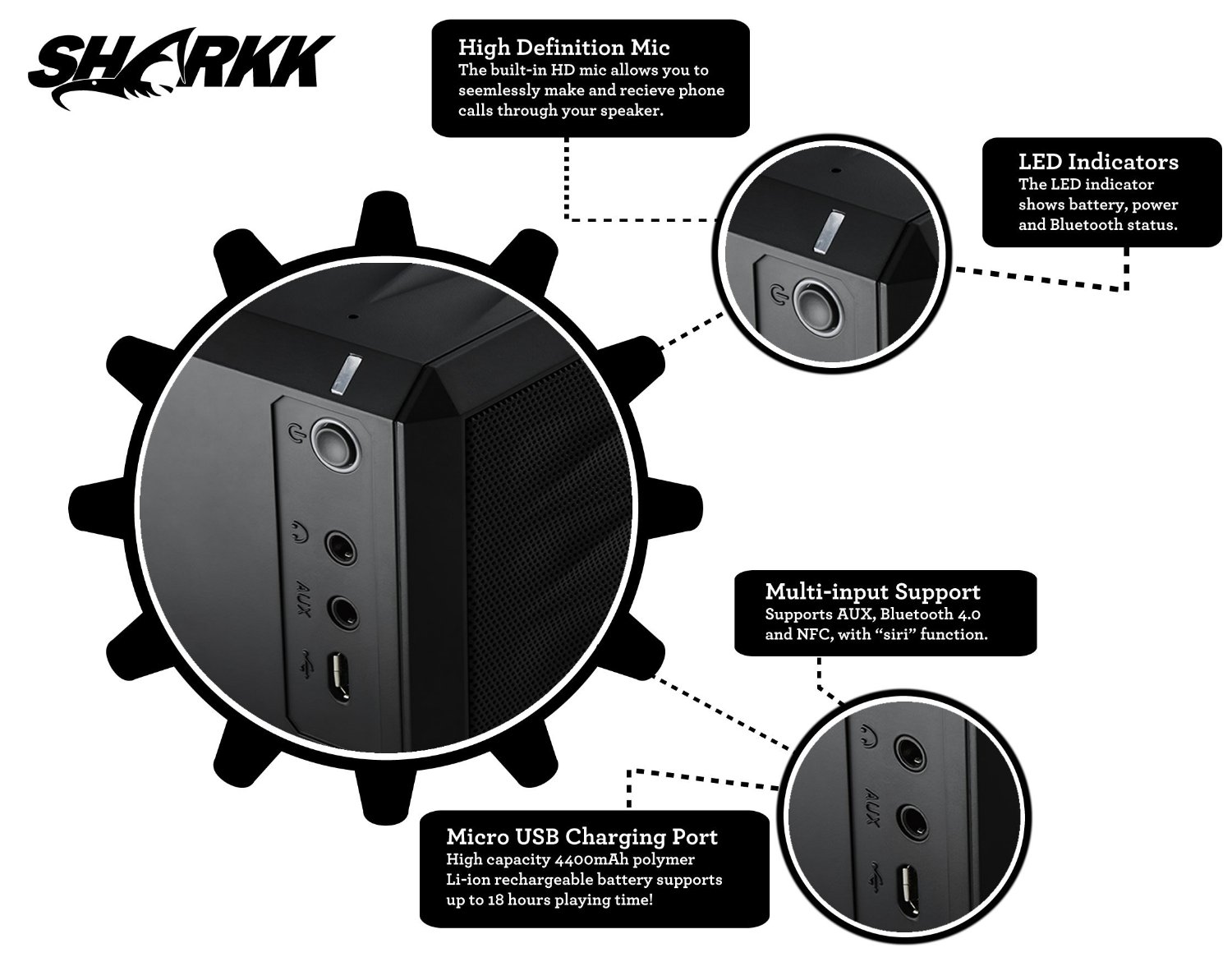 SHARKK

High Definition Mic
The built-in HD mic allows you to seemlessly make and recieve phone calls through your speaker.

LED Indicators
The LED indicator shows battery, power and Bluetooth status.

AUX

Multi-input Support
Supports AUX, Bluetooth 4.0 and NFC, with "siri" function.

AUX

Micro USB Charging Port
High capacity 4400mAh polymer Li-ion rechargeable battery supports up to 18 hours playing time!