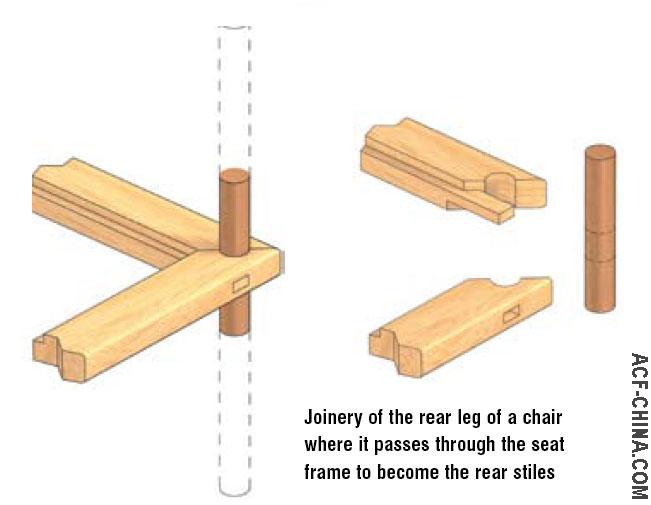 Joinery of the rear leg of a chair where it passes through the seat frame to become the rear stiles

ACF-CHINA.COM