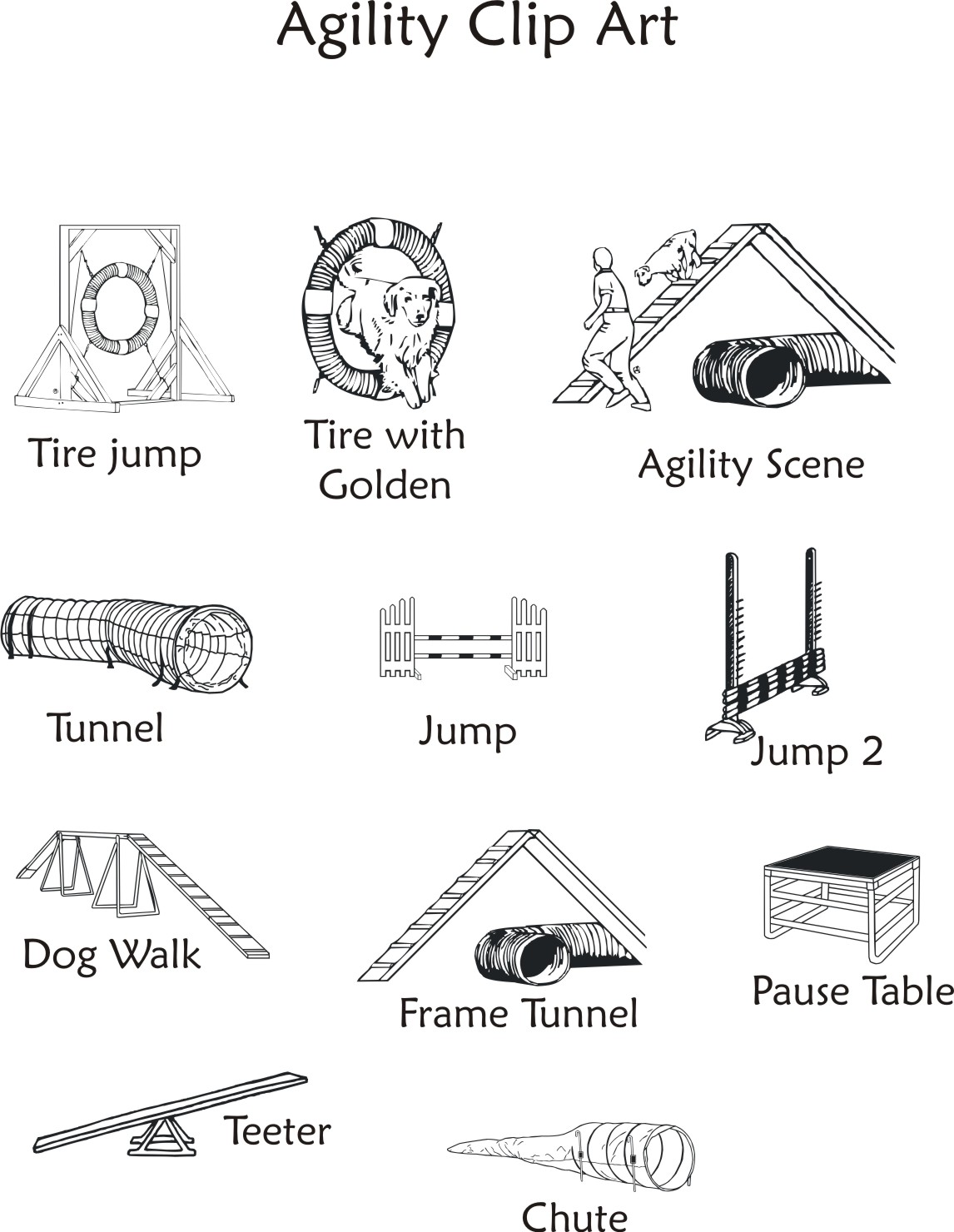 Agility Clip Art

Tire jump

Tire with Golden

Agility Scene

Tunnel

Jump

Jump 2

Dog Walk

Frame Tunnel

Pause Table

Teeter

Chute