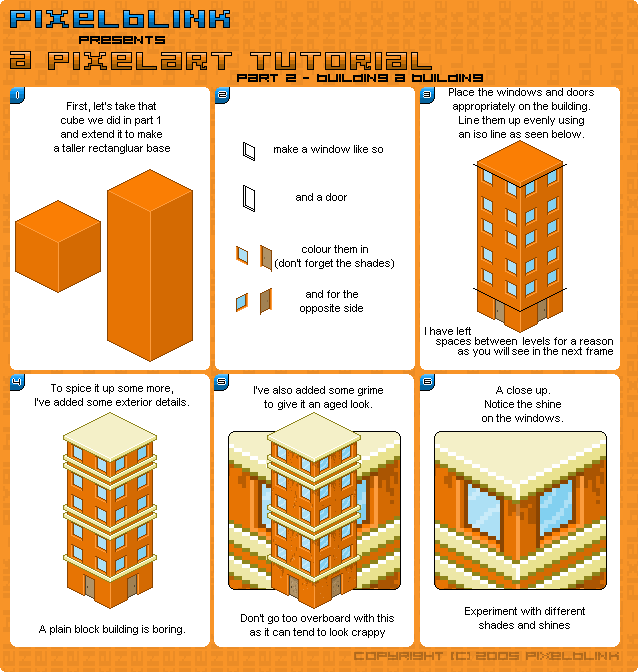 PIXELBLINK
PRESENTS
A PIXELART TUTORIAL
PART 2 - BUILDING A BUILDING

1
First, let's take that cube we did in part 1 and extend it to make a taller rectangluar base

2
make a window like so

and a door

colour them in (don't forget the shades)

and for the opposite side

3
Place the windows and doors appropriately on the building. Line them up evenly using an iso line as seen below.

I have left spaces between levels for a reason as you will see in the next frame

4
To spice it up some more, I've added some exterior details.

A plain block building is boring.

5
I've also added some grime to give it an aged look.

Don't go too overboard with this as it can tend to look crappy

6
A close up. Notice the shine on the windows.

Experiment with different shades and shines

COPYRIGHT (C) 2005 PIXELBLINK