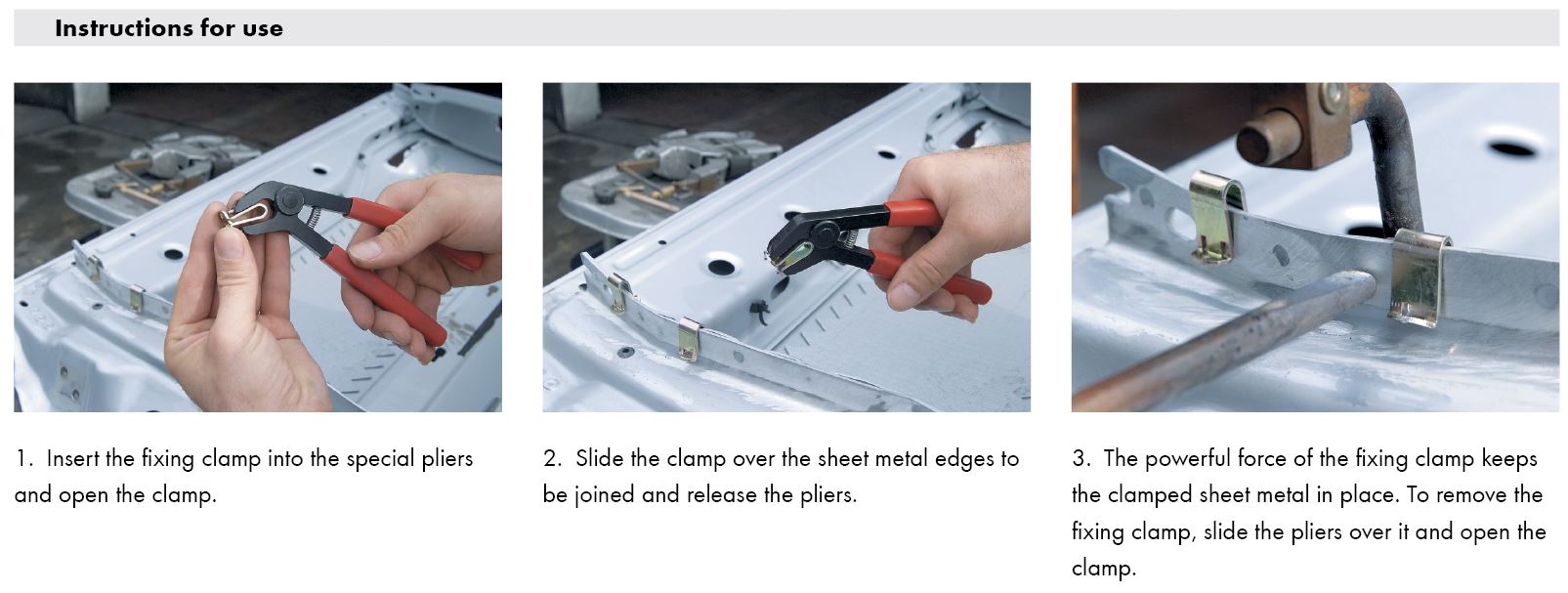 Instructions for use

1. Insert the fixing clamp into the special pliers and open the clamp.

2. Slide the clamp over the sheet metal edges to be joined and release the pliers.

3. The powerful force of the fixing clamp keeps the clamped sheet metal in place. To remove the fixing clamp, slide the pliers over it and open the clamp.