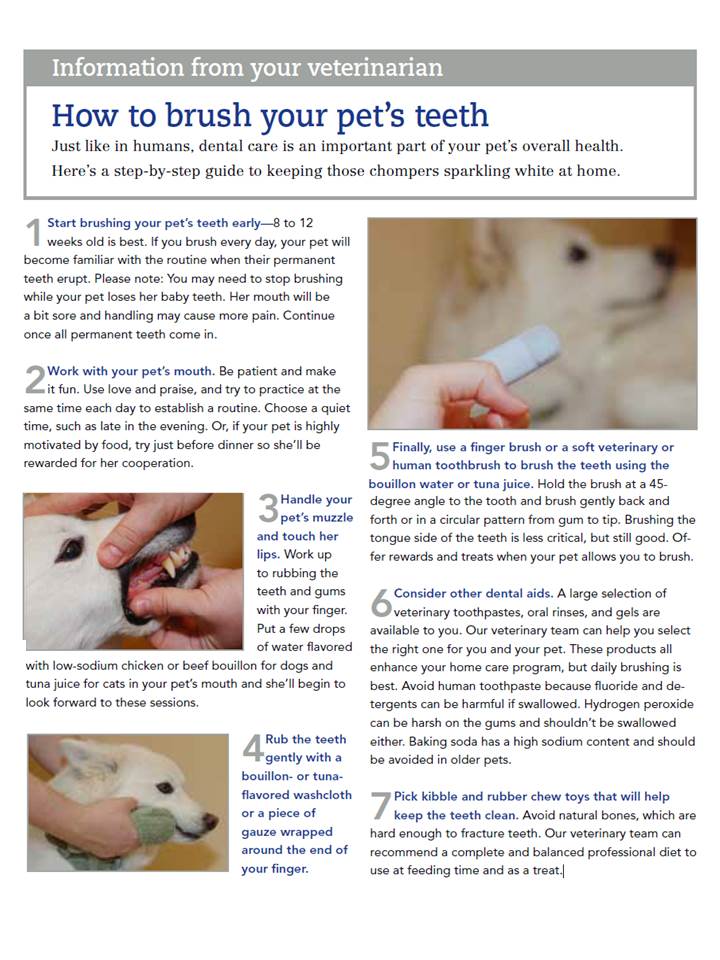 Information from your veterinarian

How to brush your pet's teeth

Just like in humans, dental care is an important part of your pet's overall health. Here's a step-by-step guide to keeping those chompers sparkling white at home.

1 Start brushing your pet's teeth early—8 to 12 weeks old is best. If you brush every day, your pet will become familiar with the routine when their permanent teeth erupt. Please note: You may need to stop brushing while your pet loses her baby teeth. Her mouth will be a bit sore and handling may cause more pain. Continue once all permanent teeth come in.

2 Work with your pet's mouth. Be patient and make it fun. Use love and praise, and try to practice at the same time each day to establish a routine. Choose a quiet time, such as late in the evening. Or, if your pet is highly motivated by food, try just before dinner so she'll be rewarded for her cooperation.

3 Handle your pet's muzzle and touch her lips. Work up to rubbing the teeth and gums with your finger. Put a few drops of water flavored with low-sodium chicken or beef bouillon for dogs and tuna juice for cats in your pet's mouth and she'll begin to look forward to these sessions.

4 Rub the teeth gently with a bouillon- or tuna-flavored washcloth or a piece of gauze wrapped around the end of your finger.

5 Finally, use a finger brush or a soft veterinary or human toothbrush to brush the teeth using the bouillon water or tuna juice. Hold the brush at a 45-degree angle to the tooth and brush gently back and forth or in a circular pattern from gum to tip. Brushing the tongue side of the teeth is less critical, but still good. Offer rewards and treats when your pet allows you to brush.

6 Consider other dental aids. A large selection of veterinary toothpastes, oral rinses, and gels are available to you. Our veterinary team can help you select the right one for you and your pet. These products all enhance your home care program, but daily brushing is best. Avoid human toothpaste because fluoride and detergents can be harmful if swallowed. Hydrogen peroxide can be harsh on the gums and shouldn't be swallowed either. Baking soda has a high sodium content and should be avoided in older pets.

7 Pick kibble and rubber chew toys that will help keep the teeth clean. Avoid natural bones, which are hard enough to fracture teeth. Our veterinary team can recommend a complete and balanced professional diet to use at feeding time and as a treat.