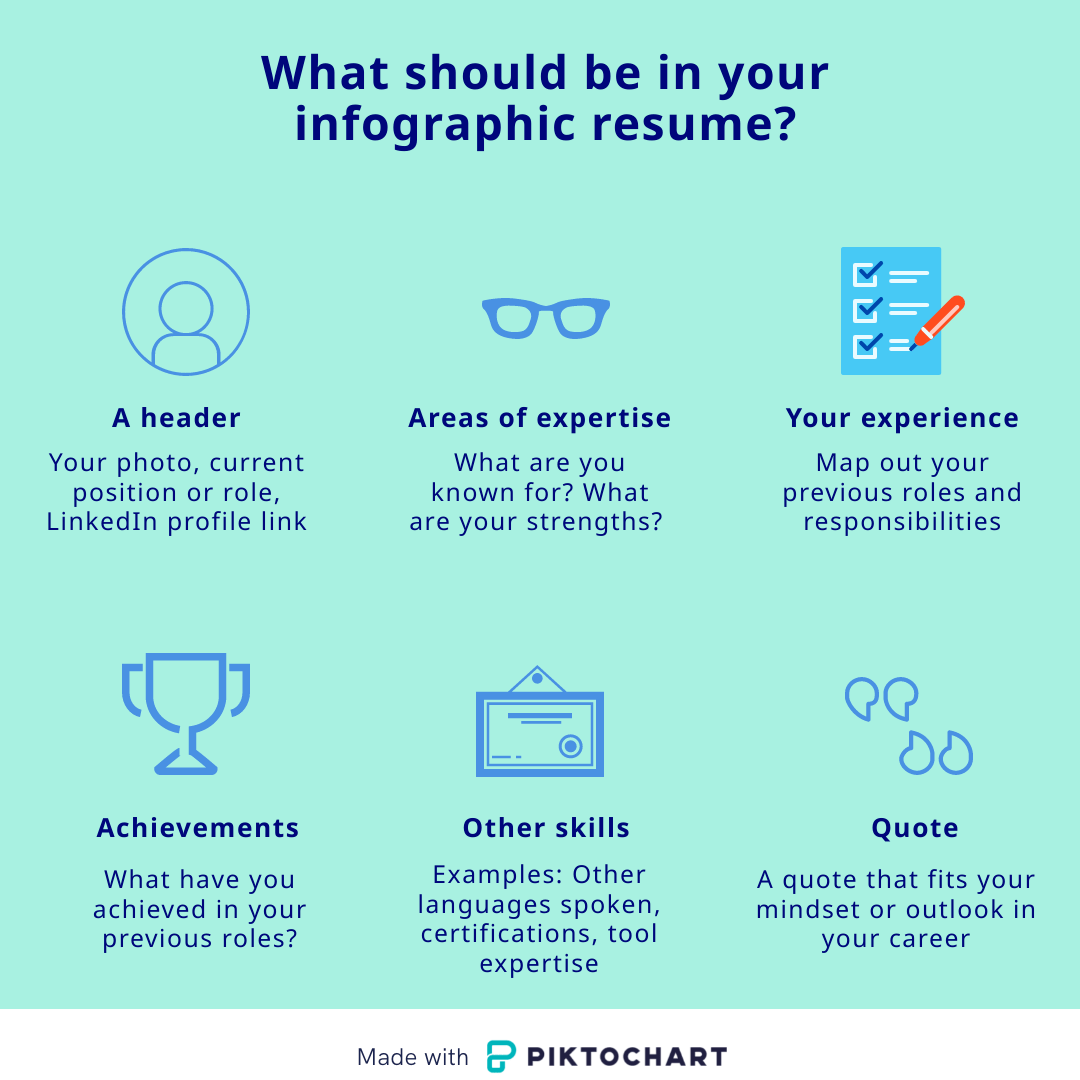 What should be in your infographic resume?

A header

Your photo, current position or role, LinkedIn profile link

Areas of expertise

What are you known for? What are your strengths?

Your experience

Map out your previous roles and responsibilities

Achievements

What have you achieved in your previous roles?

Other skills

Examples: Other languages spoken, certifications, tool expertise

Quote

A quote that fits your mindset or outlook in your career

Made with PIKTOCHART