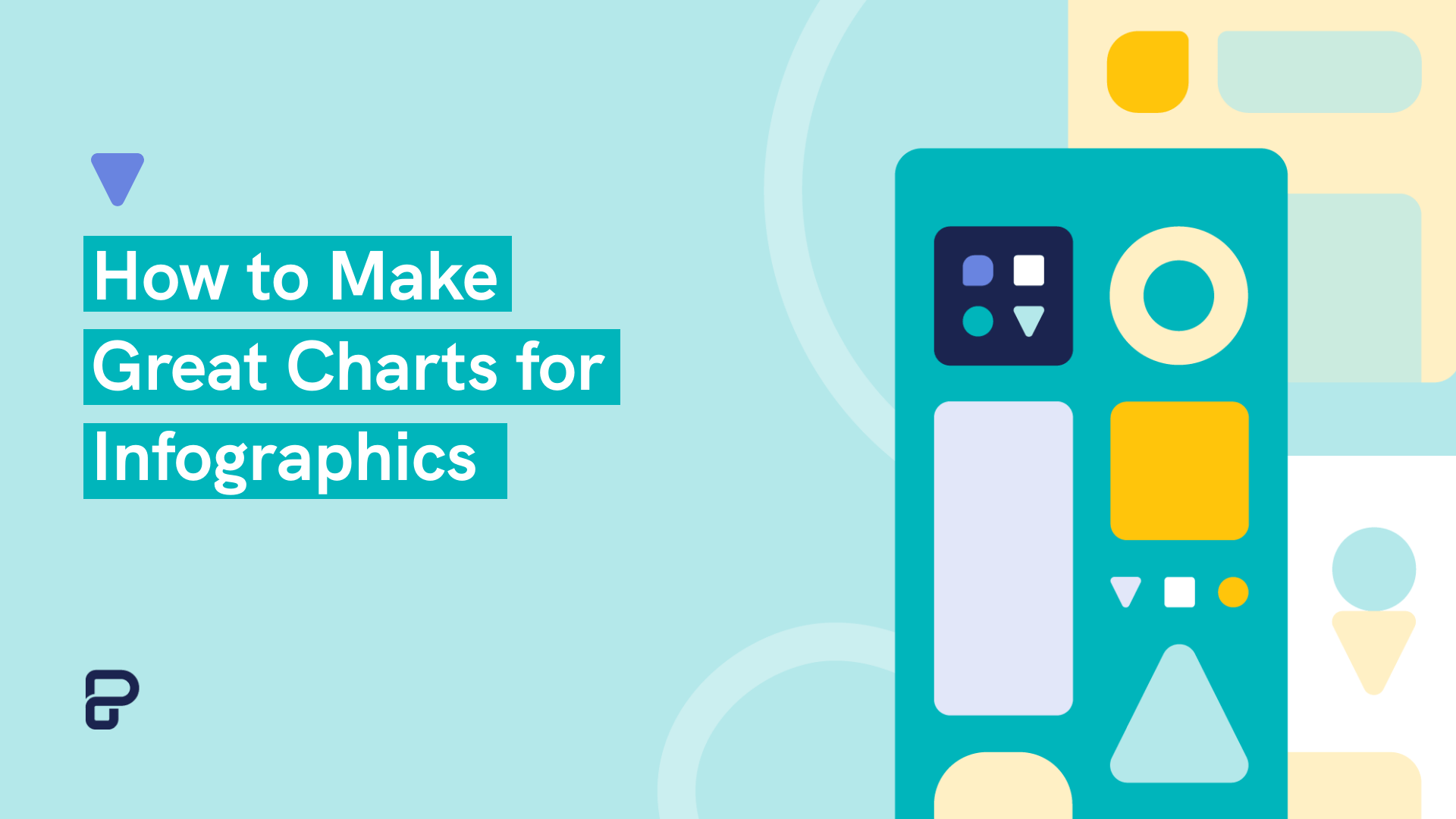 How to Make
Great Charts for
Infographics