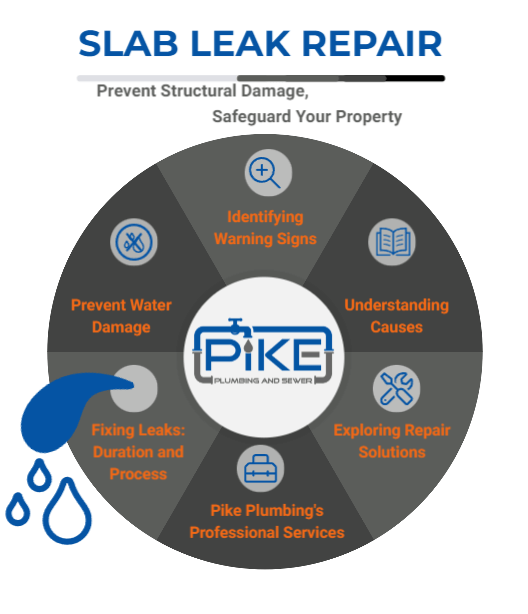 SLAB LEAK REPAIR

Prevent Structural Damage,

Safeguard Your Property

Identifying Warning Signs

Understanding Causes

Exploring Repair Solutions

Pike Plumbing's Professional Services

Fixing Leaks: Duration and Process

Prevent Water Damage

PIKE
PLUMBING AND SEWER