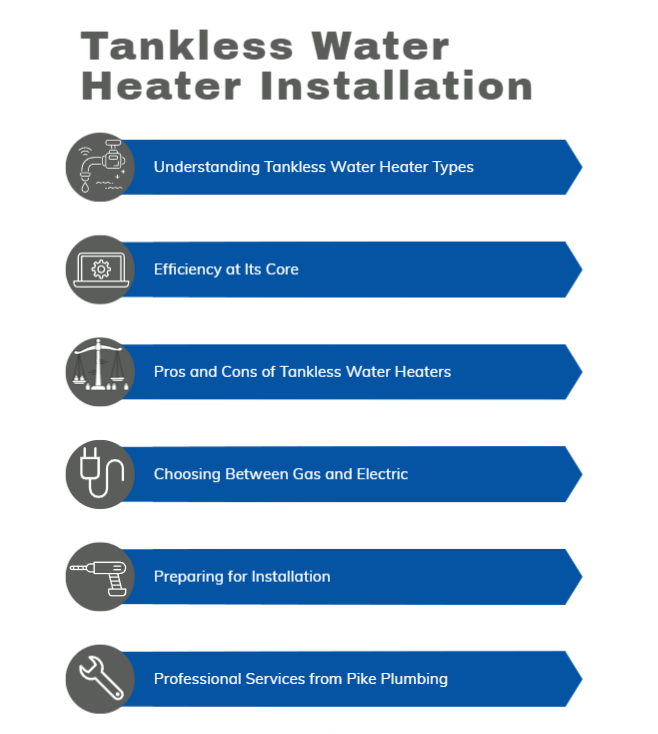 Tankless Water Heater Installation

Understanding Tankless Water Heater Types

Efficiency at Its Core

Pros and Cons of Tankless Water Heaters

Choosing Between Gas and Electric

Preparing for Installation

Professional Services from Pike Plumbing