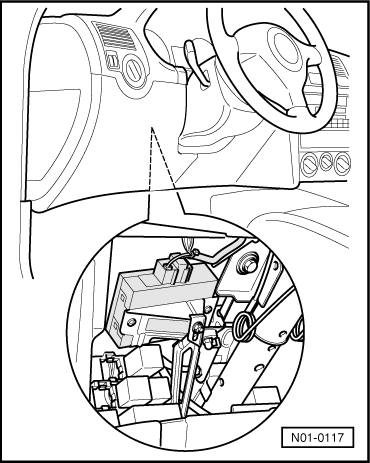 N01-0117