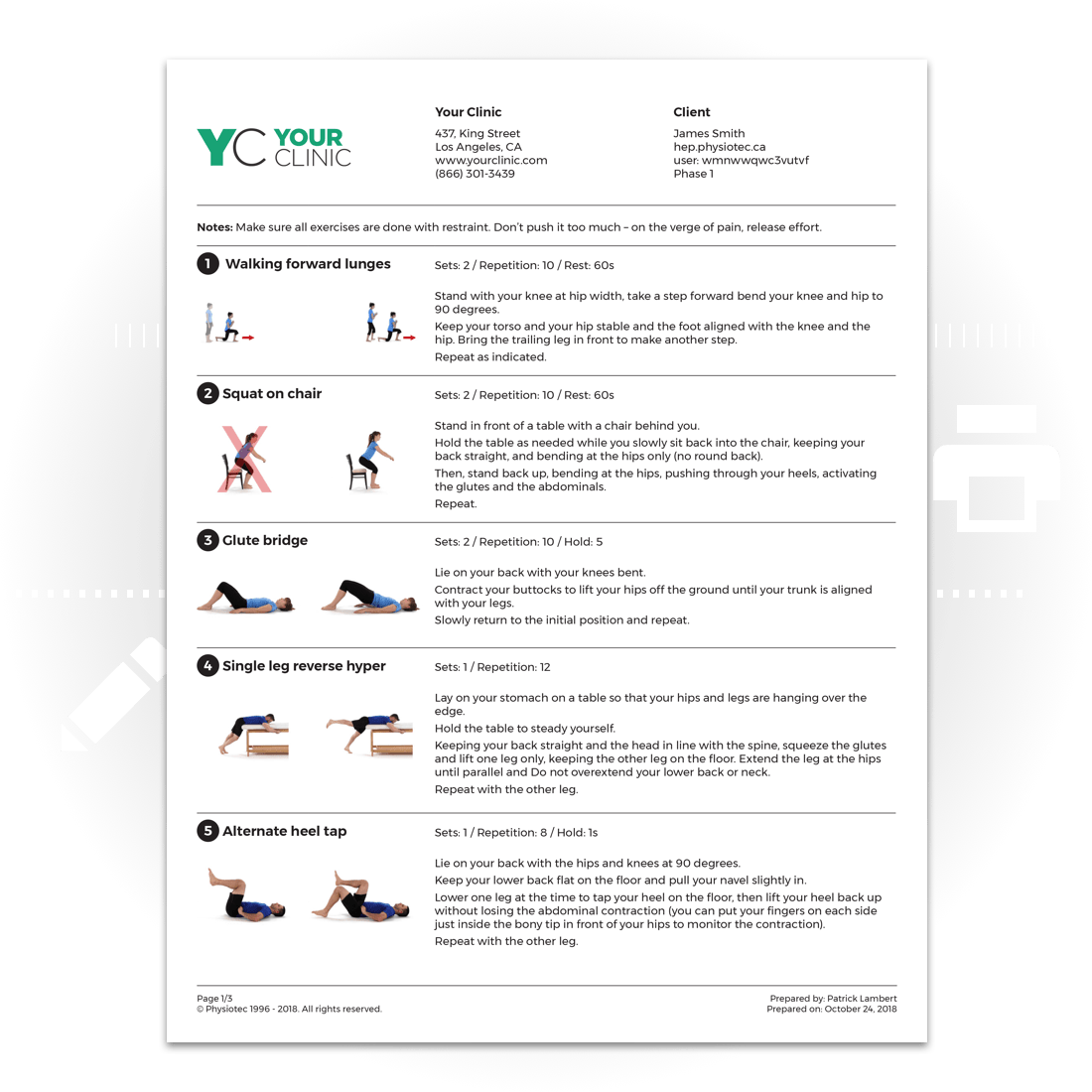 YC YOUR CLINIC

Your Clinic
437, King Street
Los Angeles, CA
www.yourclinic.com
(866) 301-3439

Client
James Smith
hep.physiotec.ca
user: wmnwwqwc3vutvf
Phase 1

Notes: Make sure all exercises are done with restraint. Don't push it too much – on the verge of pain, release effort.

1 Walking forward lunges

Sets: 2 / Repetition: 10 / Rest: 60s

Stand with your knee at hip width, take a step forward bend your knee and hip to 90 degrees.

Keep your torso and your hip stable and the foot aligned with the knee and the hip. Bring the trailing leg in front to make another step.

Repeat as indicated.

2 Squat on chair

Sets: 2 / Repetition: 10 / Rest: 60s

Stand in front of a table with a chair behind you.

Hold the table as needed while you slowly sit back into the chair, keeping your back straight, and bending at the hips only (no round back).

Then, stand back up, bending at the hips, pushing through your heels, activating the glutes and the abdominals.

Repeat.

3 Glute bridge

Sets: 2 / Repetition: 10 / Hold: 5

Lie on your back with your knees bent.

Contract your buttocks to lift your hips off the ground until your trunk is aligned with your legs.

Slowly return to the initial position and repeat.

4 Single leg reverse hyper

Sets: 1 / Repetition: 12

Lay on your stomach on a table so that your hips and legs are hanging over the edge.

Hold the table to steady yourself.

Keeping your back straight and the head in line with the spine, squeeze the glutes and lift one leg only, keeping the other leg on the floor. Extend the leg at the hips until parallel and Do not overextend your lower back or neck.

Repeat with the other leg.

5 Alternate heel tap

Sets: 1 / Repetition: 8 / Hold: 1s

Lie on your back with the hips and knees at 90 degrees.

Keep your lower back flat on the floor and pull your navel slightly in.

Lower one leg at the time to tap your heel on the floor, then lift your heel back up without losing the abdominal contraction (you can put your fingers on each side just inside the bony tip in front of your hips to monitor the contraction).

Repeat with the other leg.

Page 1/3
© Physiotec 1996 - 2018. All rights reserved.

Prepared by: Patrick Lambert
Prepared on: October 24, 2018