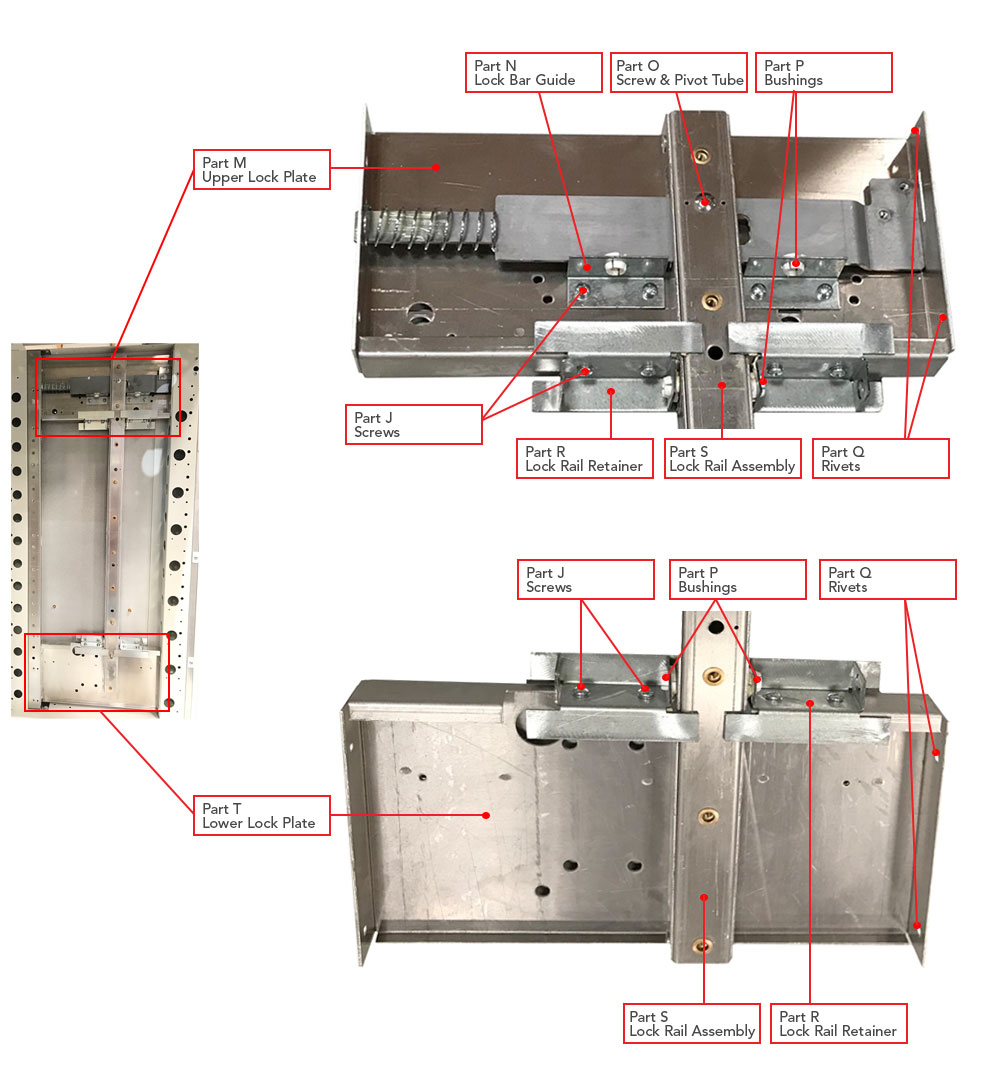 Part N
Lock Bar Guide

Part O
Screw & Pivot Tube

Part P
Bushings

Part M
Upper Lock Plate

Part J
Screws

Part R
Lock Rail Retainer

Part S
Lock Rail Assembly

Part Q
Rivets

Part J
Screws

Part P
Bushings

Part Q
Rivets

Part T
Lower Lock Plate

Part S
Lock Rail Assembly

Part R
Lock Rail Retainer