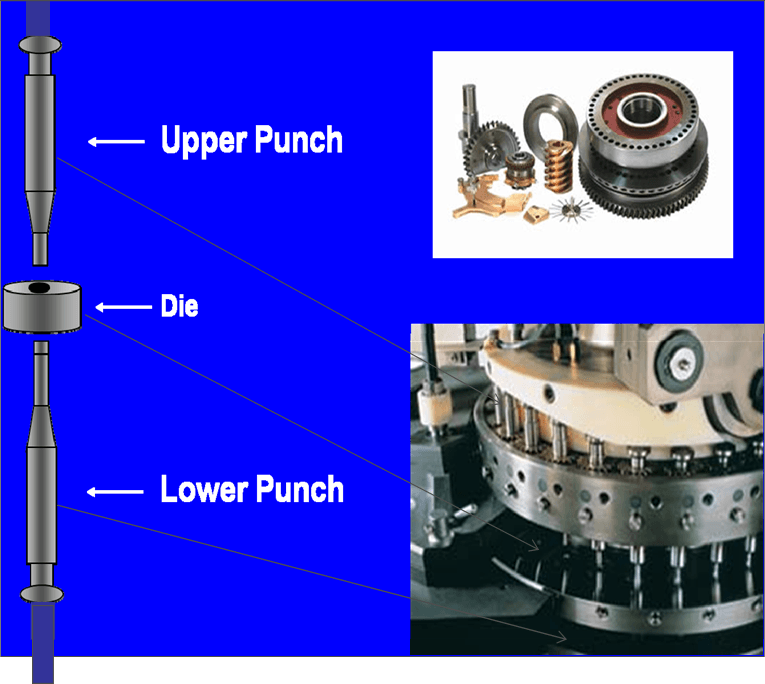 Upper Punch

Die

Lower Punch