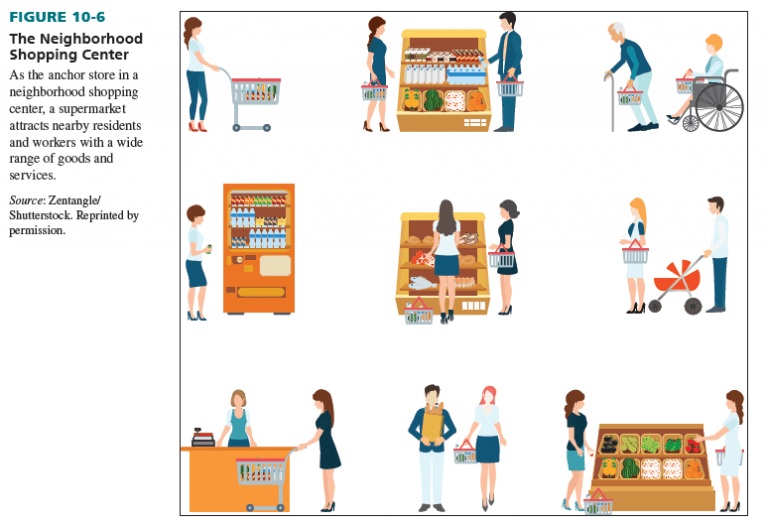 FIGURE 10-6

The Neighborhood Shopping Center

As the anchor store in a neighborhood shopping center, a supermarket attracts nearby residents and workers with a wide range of goods and services.

Source: Zentangle/ Shutterstock. Reprinted by permission.