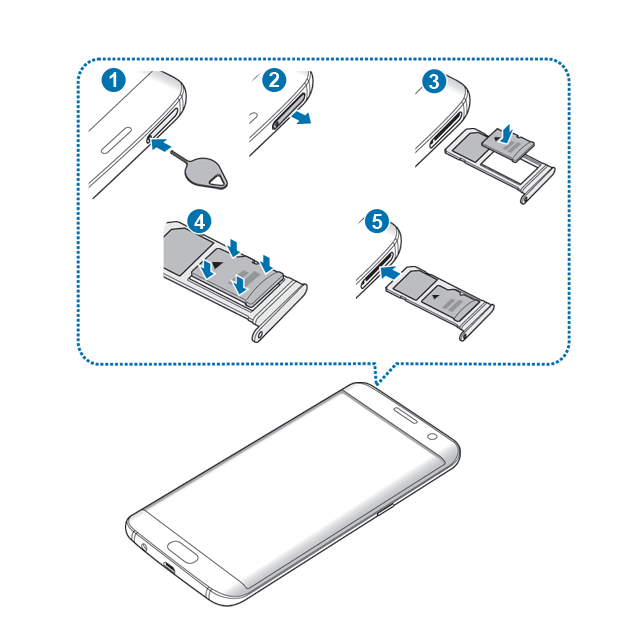 1
2
3
4
5